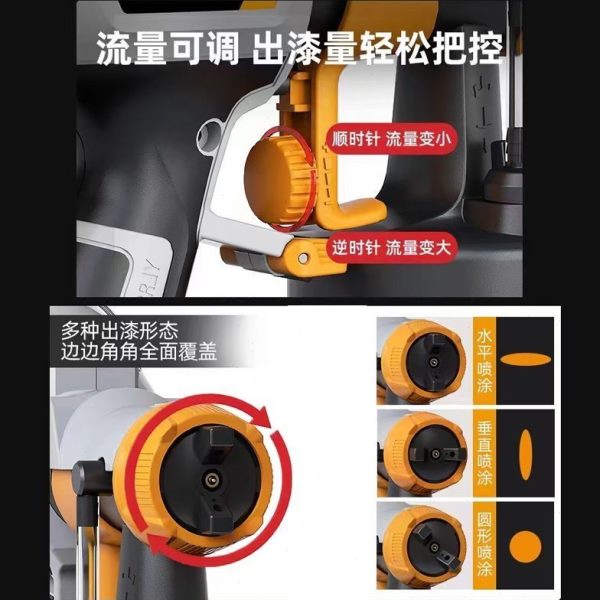 流量可调 出漆量轻松把控

顺时针 流量变小

逆时针 流量变大

多种出漆形态
边边角角全面覆盖

水平喷涂

垂直喷涂

圆形喷涂