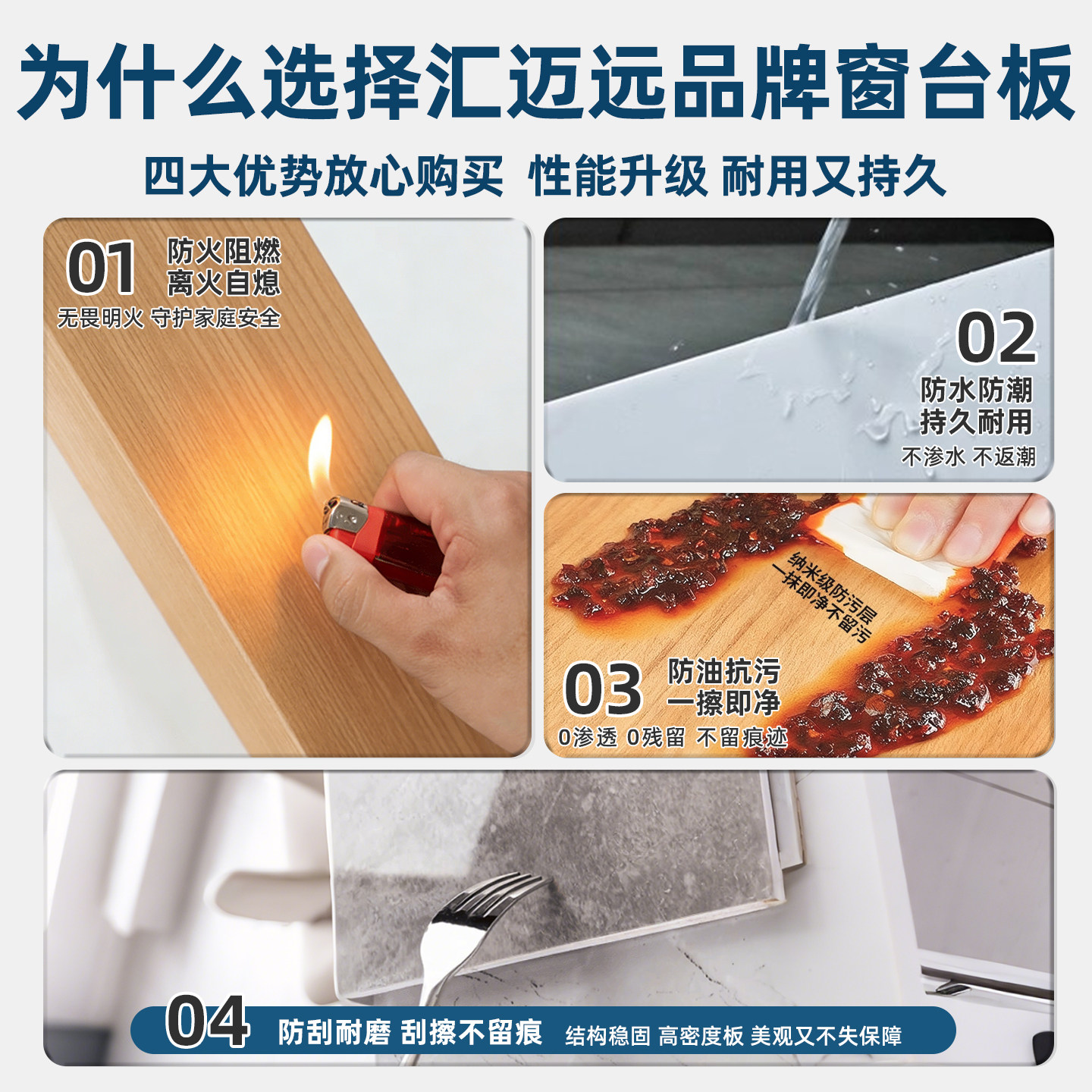 为什么选择汇迈远品牌窗台板

四大优势放心购买 性能升级 耐用又持久

01 防火阻燃
离火自熄
无畏明火 守护家庭安全

02
防水防潮
持久耐用
不渗水 不返潮

纳米级防污层
一抹即净不留污

03 防油抗污
一擦即净
0渗透 0残留 不留痕迹

04 防刮耐磨 刮擦不留痕 结构稳固 高密度板 美观又不失保障