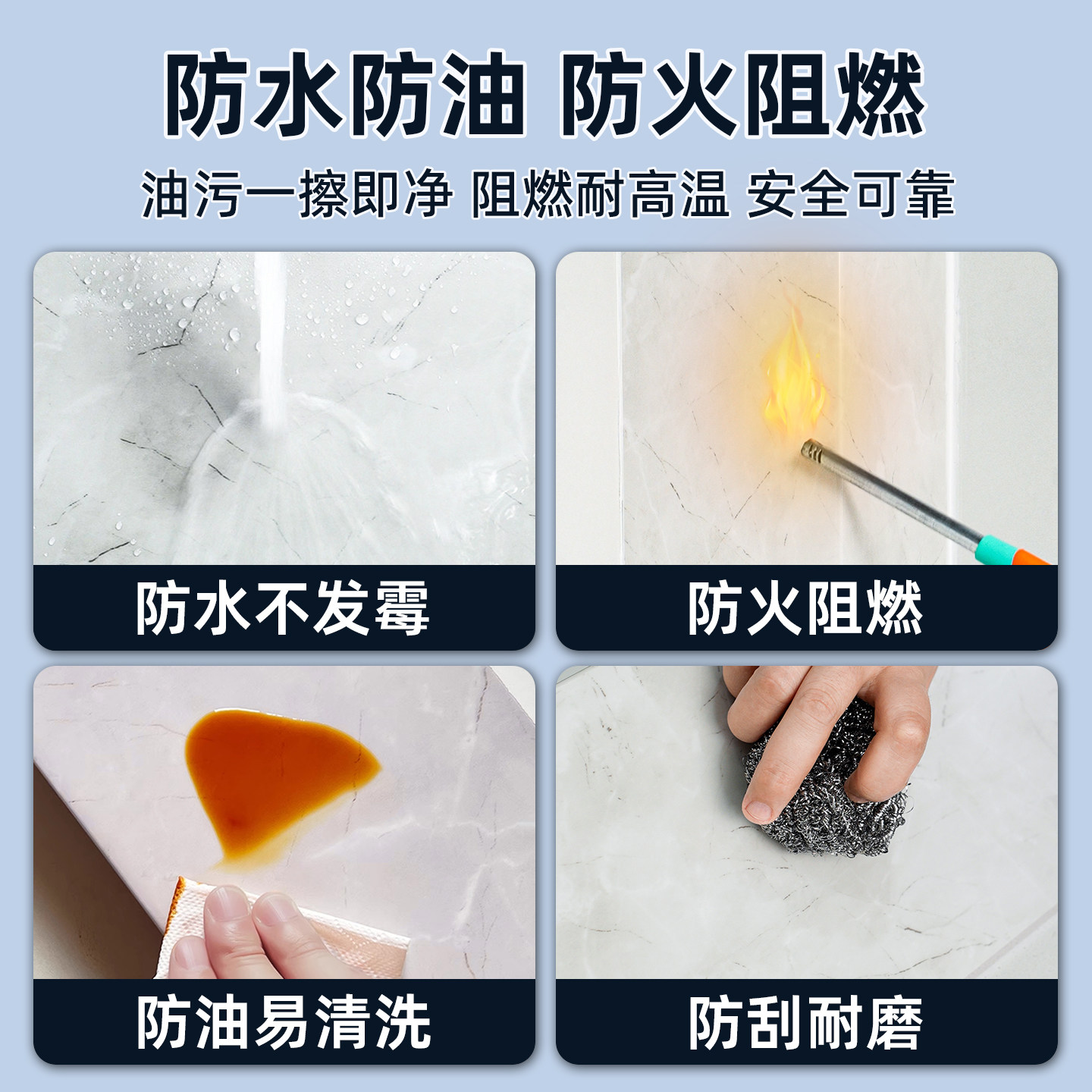 防水防油 防火阻燃

油污一擦即净 阻燃耐高温 安全可靠

防水不发霉

防火阻燃

防油易清洗

防刮耐磨