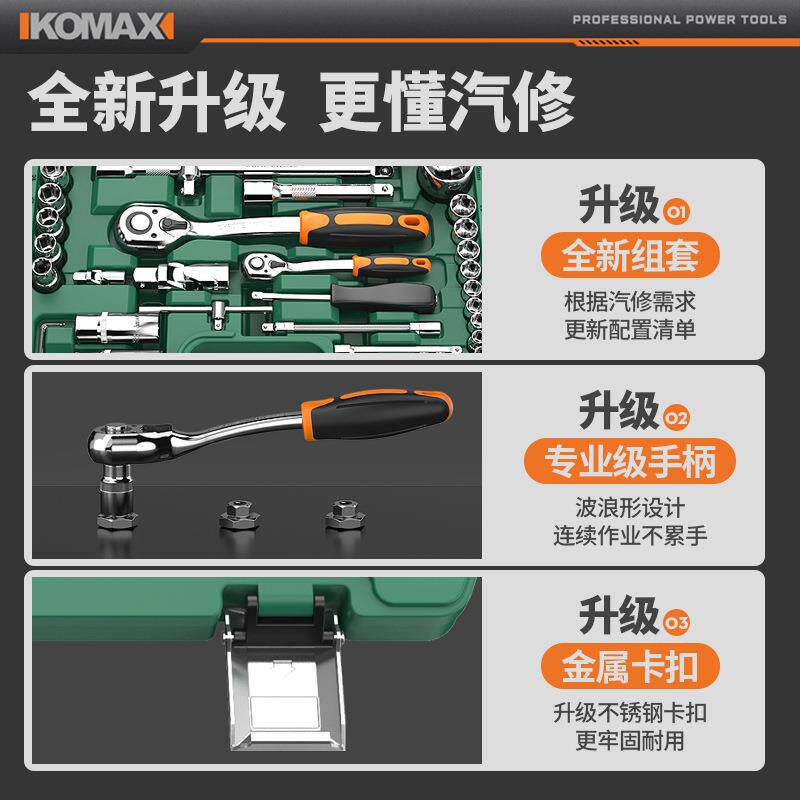 KOMAX
PROFESSIONAL POWER TOOLS

全新升级 更懂汽修

升级 01
全新组套
根据汽修需求
更新配置清单

升级 02
专业级手柄
波浪形设计
连续作业不累手

升级 03
金属卡扣
升级不锈钢卡扣
更牢固耐用