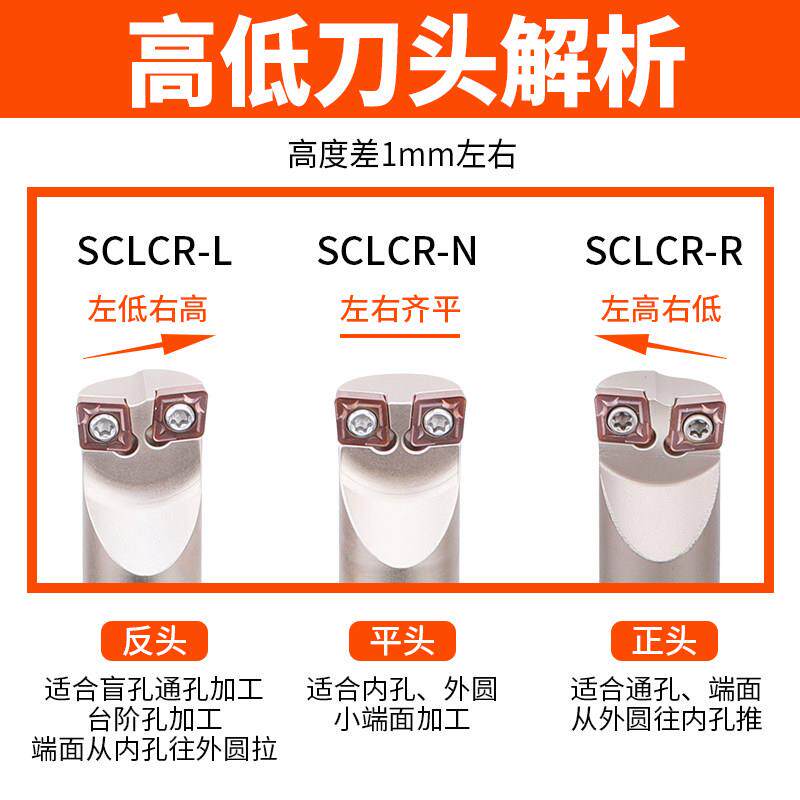 高低刀头解析

高度差1mm左右

SCLCR-L

左低右高

SCLCR-N

左右齐平

SCLCR-R

左高右低

反头

适合盲孔通孔加工
台阶孔加工
端面从内孔往外圆拉

平头

适合内孔、外圆
小端面加工

正头

适合通孔、端面
从外圆往内孔推