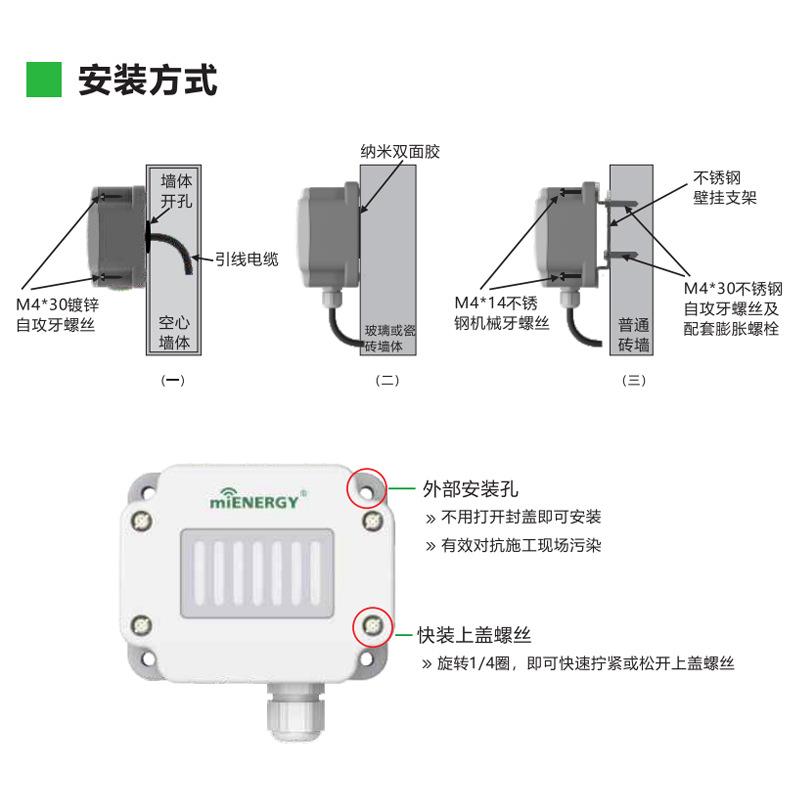 安装方式

墙体开孔

引线电缆

M4*30镀锌自攻牙螺丝

空心墙体

(一)

纳米双面胶

玻璃或瓷砖墙体

(二)

不锈钢壁挂支架

M4*14不锈钢机械牙螺丝

M4*30不锈钢自攻牙螺丝及配套膨胀螺栓

普通砖墙

(三)

miENERGY®

外部安装孔
» 不用打开封盖即可安装
» 有效对抗施工现场污染

快装上盖螺丝
» 旋转1/4圈，即可快速拧紧或松开上盖螺丝