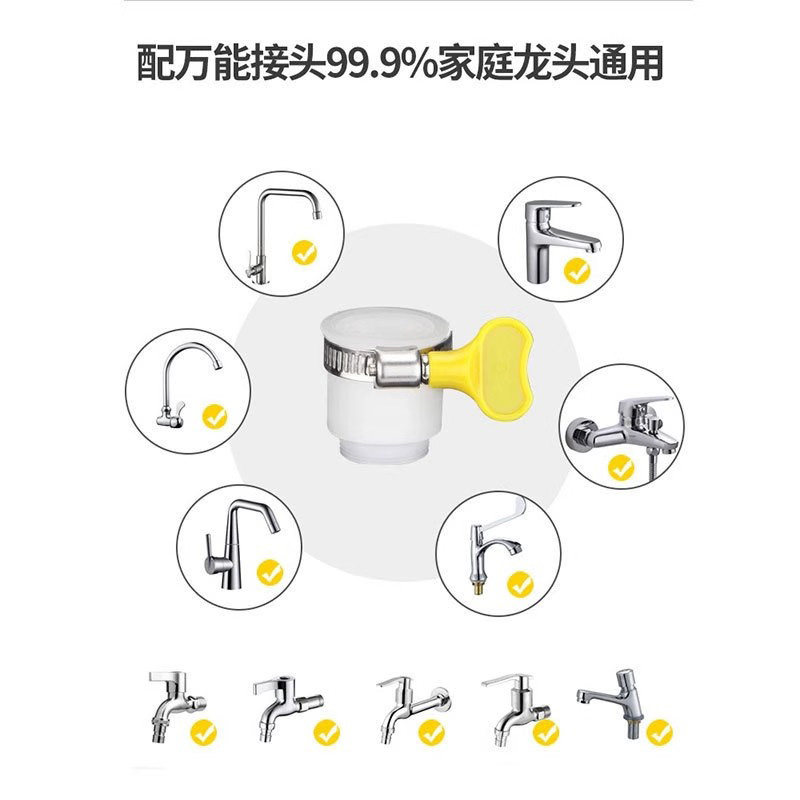 配万能接头99.9%家庭龙头通用