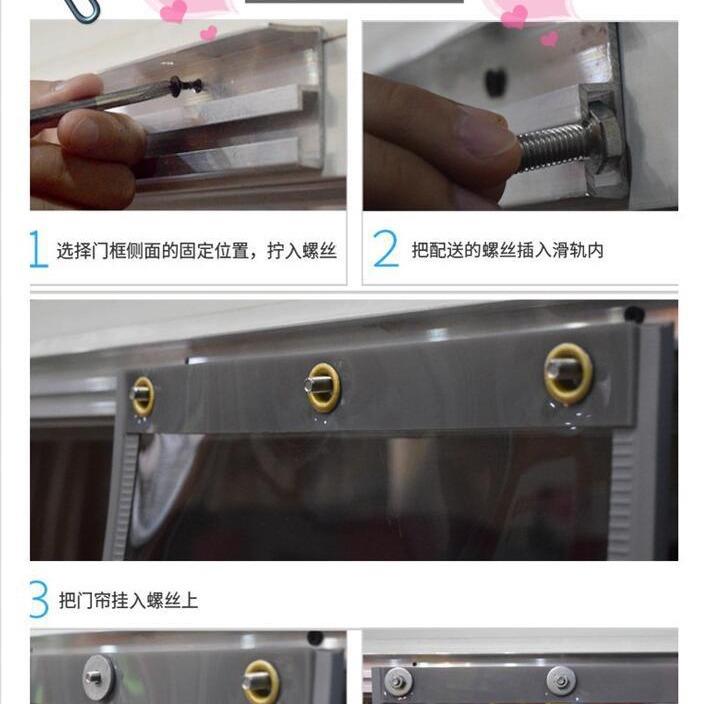 1 选择门框侧面的固定位置，拧入螺丝

2 把配送的螺丝插入滑轨内

3 把门帘挂入螺丝上