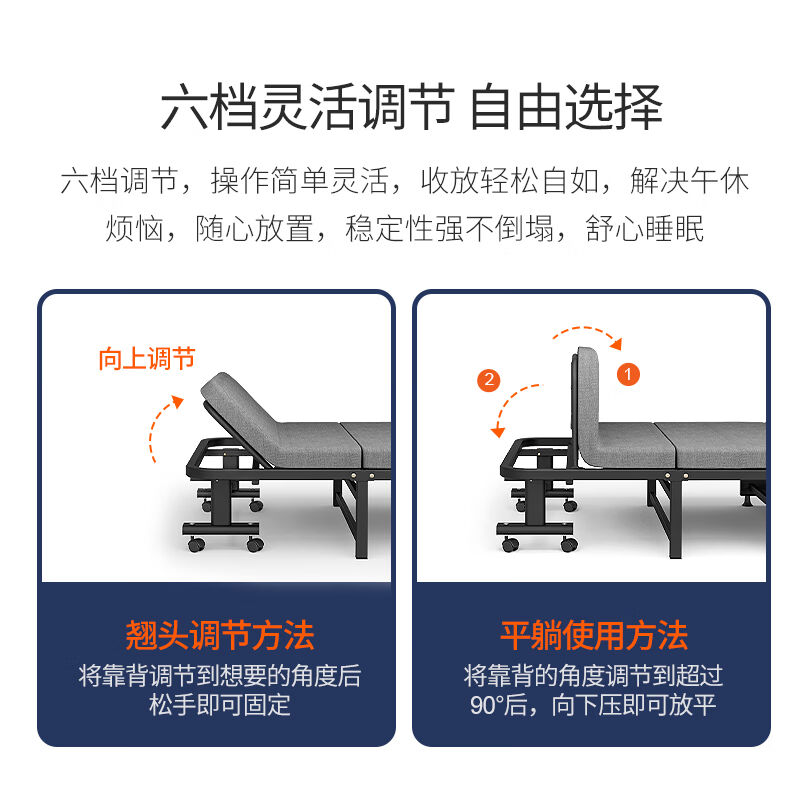 六档灵活调节 自由选择

六档调节，操作简单灵活，收放轻松自如，解决午休烦恼，随心放置，稳定性强不倒塌，舒心睡眠

向上调节

翘头调节方法
将靠背调节到想要的角度后松手即可固定

2
1

平躺使用方法
将靠背的角度调节到超过90°后，向下压即可放平