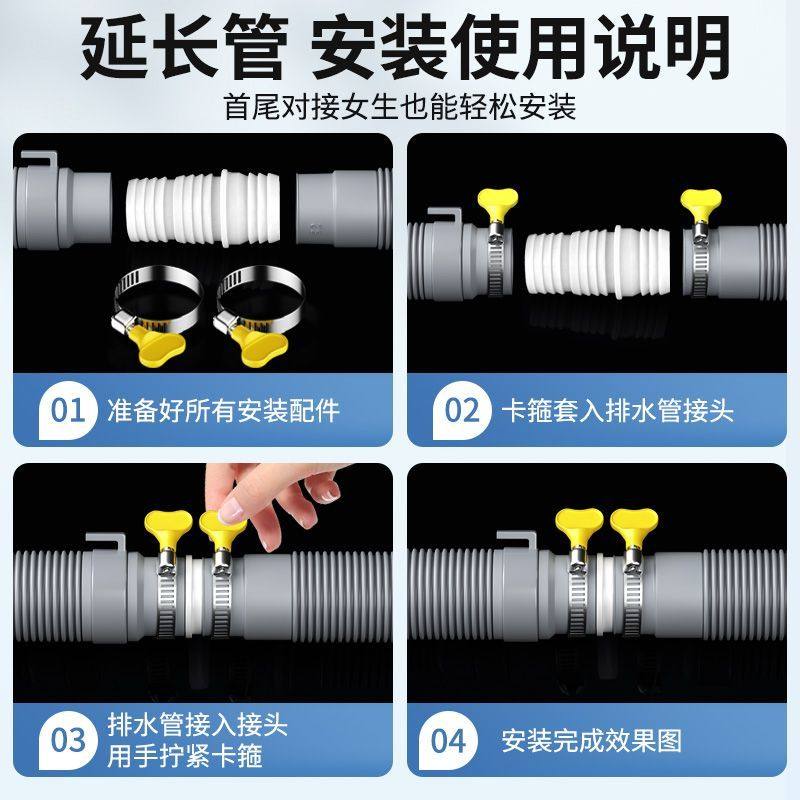 延长管 安装使用说明

首尾对接女生也能轻松安装

01 准备好所有安装配件

02 卡箍套入排水管接头

03 排水管接入接头 用手拧紧卡箍

04 安装完成效果图