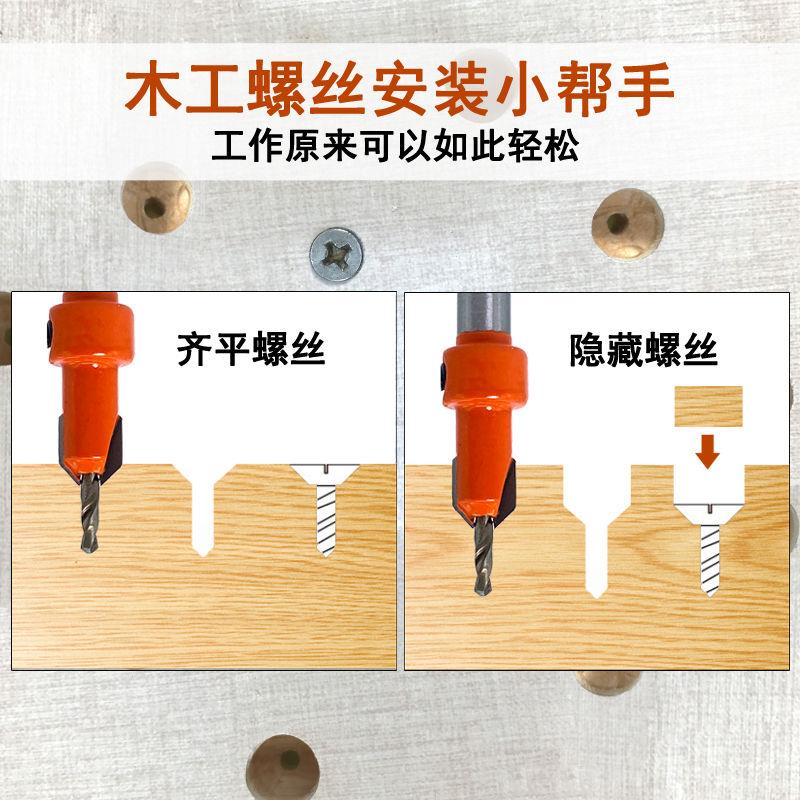 木工螺丝安装小帮手
工作原来可以如此轻松

齐平螺丝

隐藏螺丝