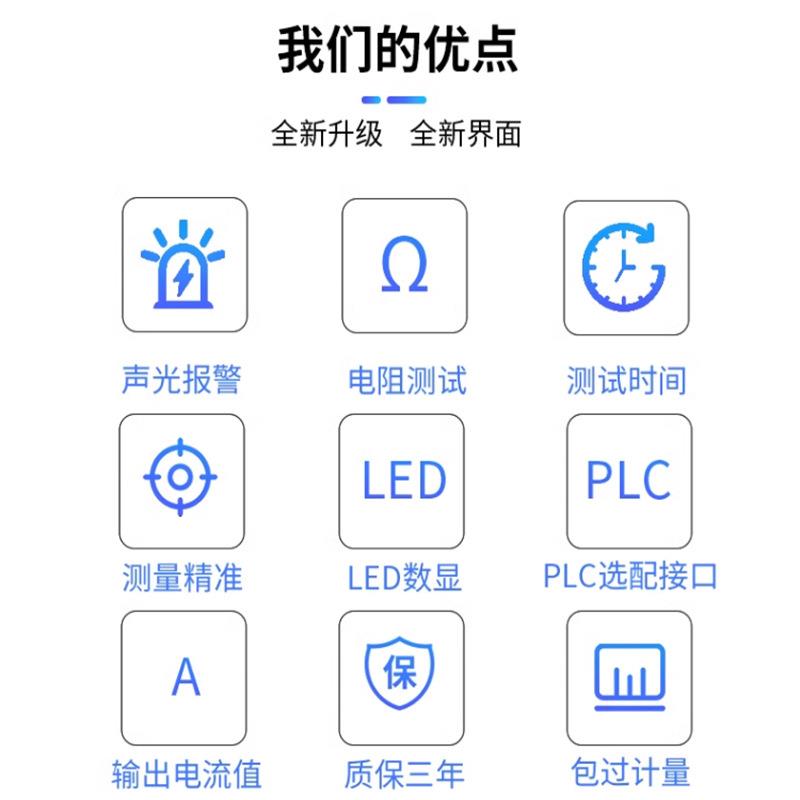 我们的优点

全新升级 全新界面

Ω

声光报警

电阻测试

测试时间

LED

PLC

测量精准

LED数显

PLC选配接口

A

保

输出电流值

质保三年

包过计量