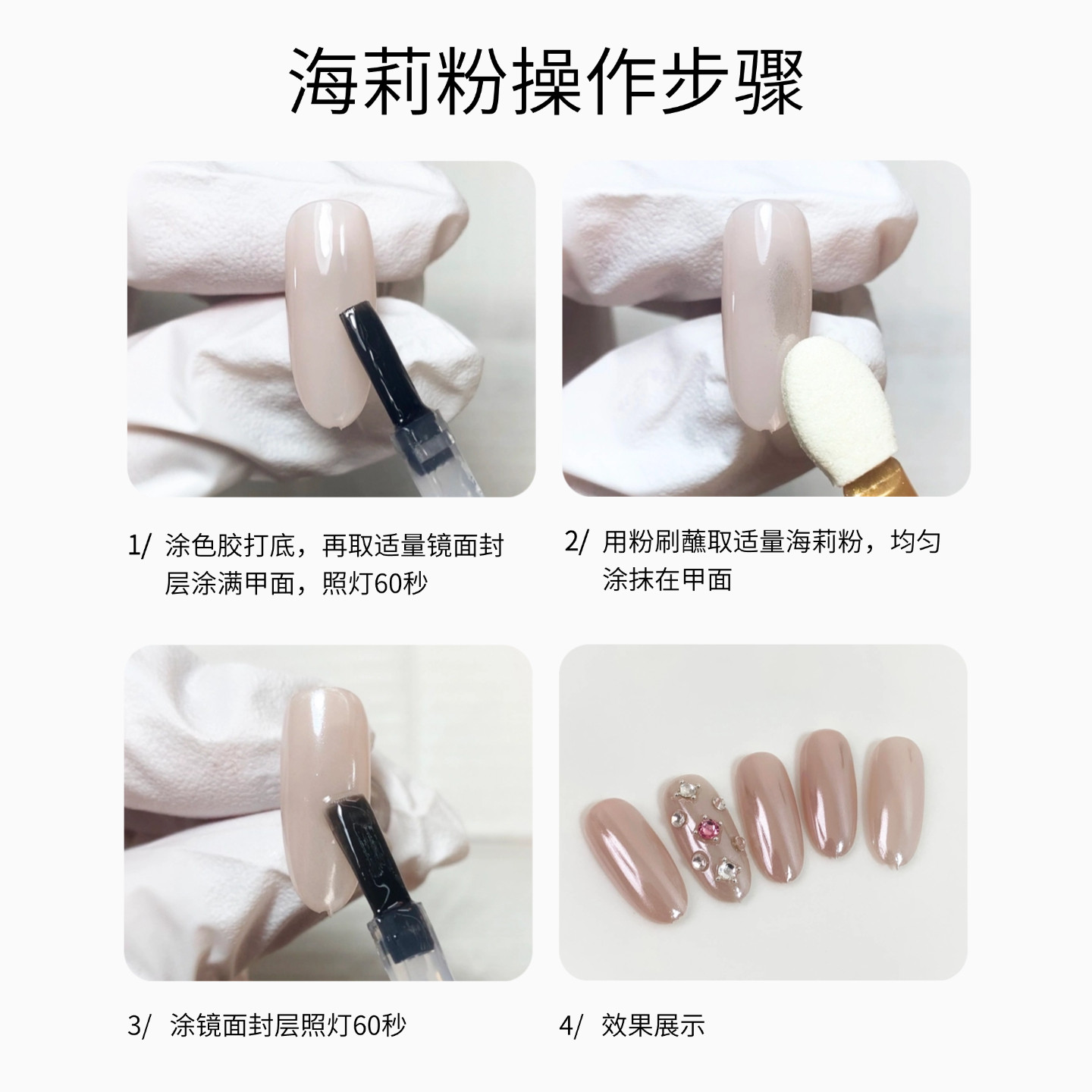 海莉粉操作步骤

1/ 涂色胶打底，再取适量镜面封层涂满甲面，照灯60秒

2/ 用粉刷蘸取适量海莉粉，均匀涂抹在甲面

3/ 涂镜面封层照灯60秒

4/ 效果展示