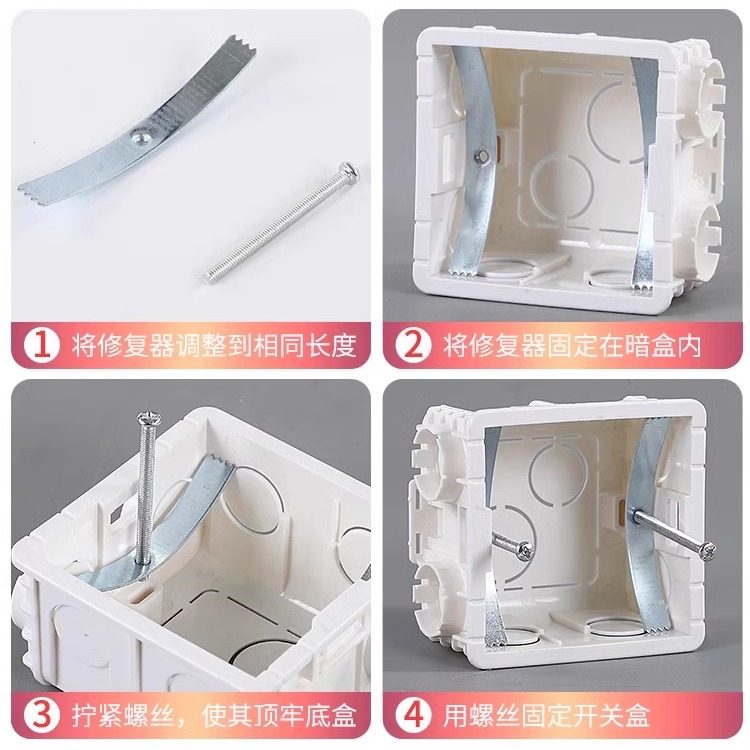 1 将修复器调整到相同长度

2 将修复器固定在暗盒内

3 拧紧螺丝，使其顶牢底盒

4 用螺丝固定开关盒