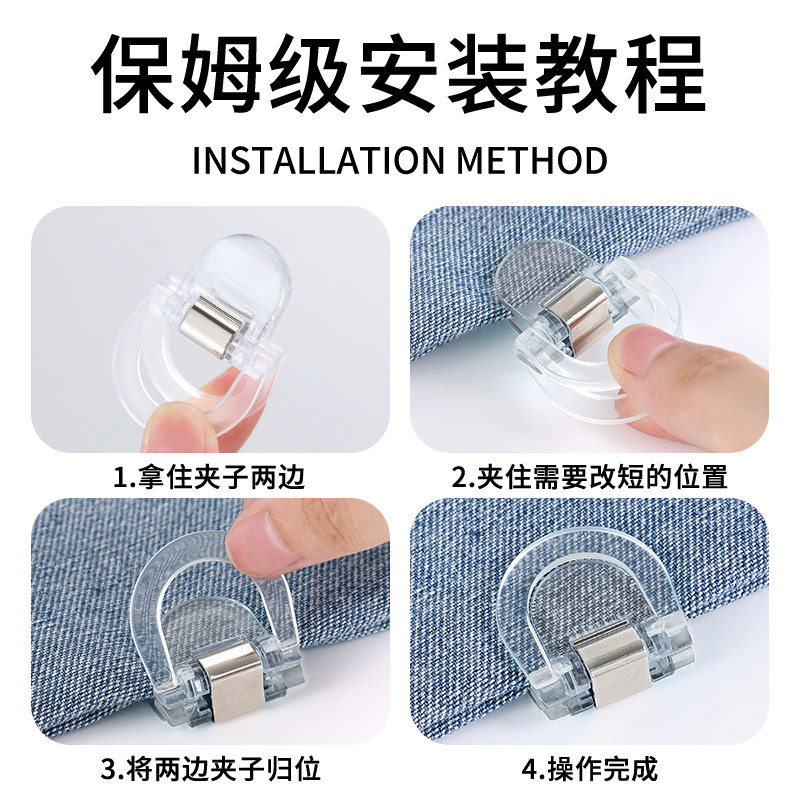 保姆级安装教程

INSTALLATION METHOD

1.拿住夹子两边

2.夹住需要改短的位置

3.将两边夹子归位

4.操作完成