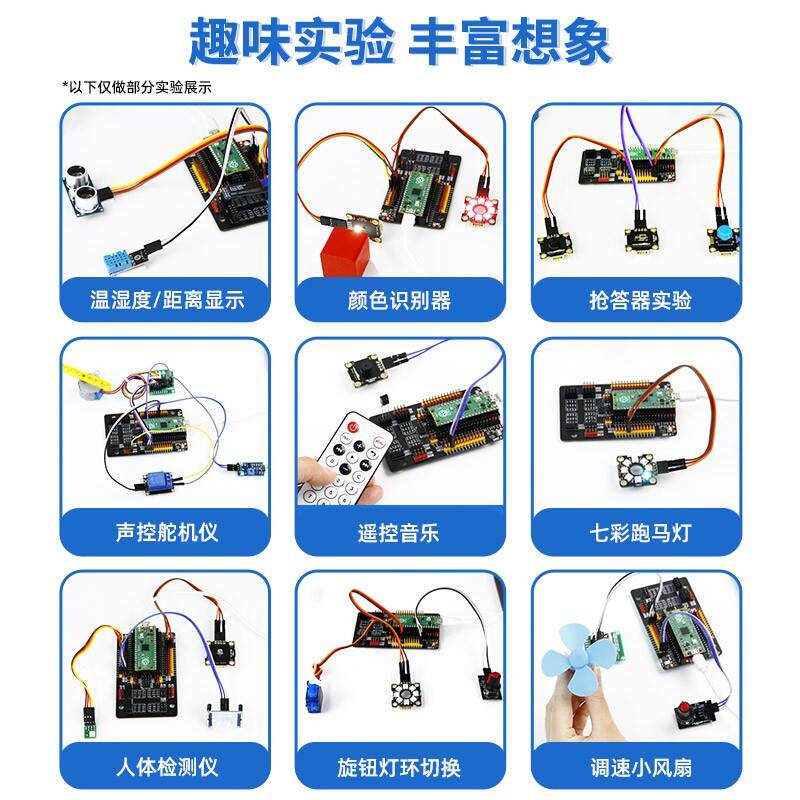 趣味实验 丰富想象

*以下仅做部分实验展示

温湿度/距离显示

颜色识别器

抢答器实验

声控舵机仪

遥控音乐

七彩跑马灯

人体检测仪

旋钮灯环切换

调速小风扇