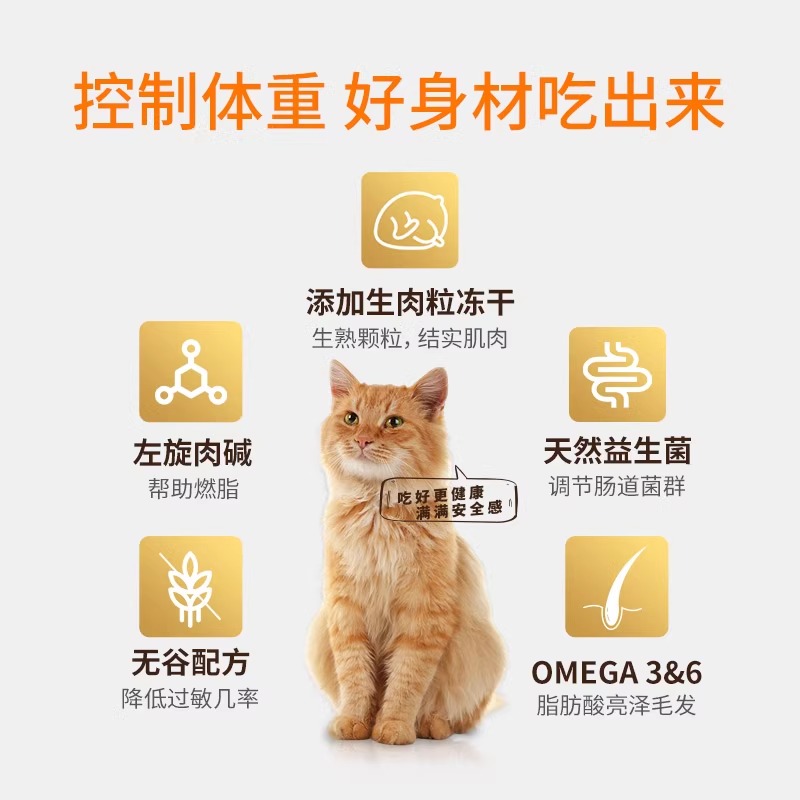 控制体重 好身材吃出来

添加生肉粒冻干
生熟颗粒，结实肌肉

左旋肉碱
帮助燃脂

天然益生菌
调节肠道菌群

吃好更健康
满满安全感

无谷配方
降低过敏几率

OMEGA 3&6
脂肪酸亮泽毛发