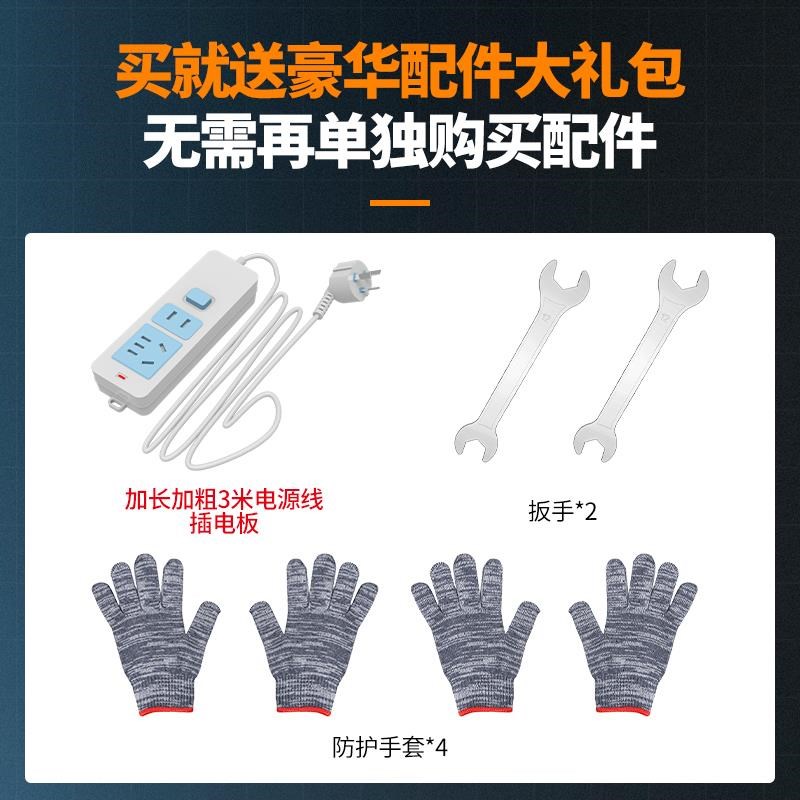 买就送豪华配件大礼包
无需再单独购买配件

加长加粗3米电源线
插电板

扳手*2

防护手套*4