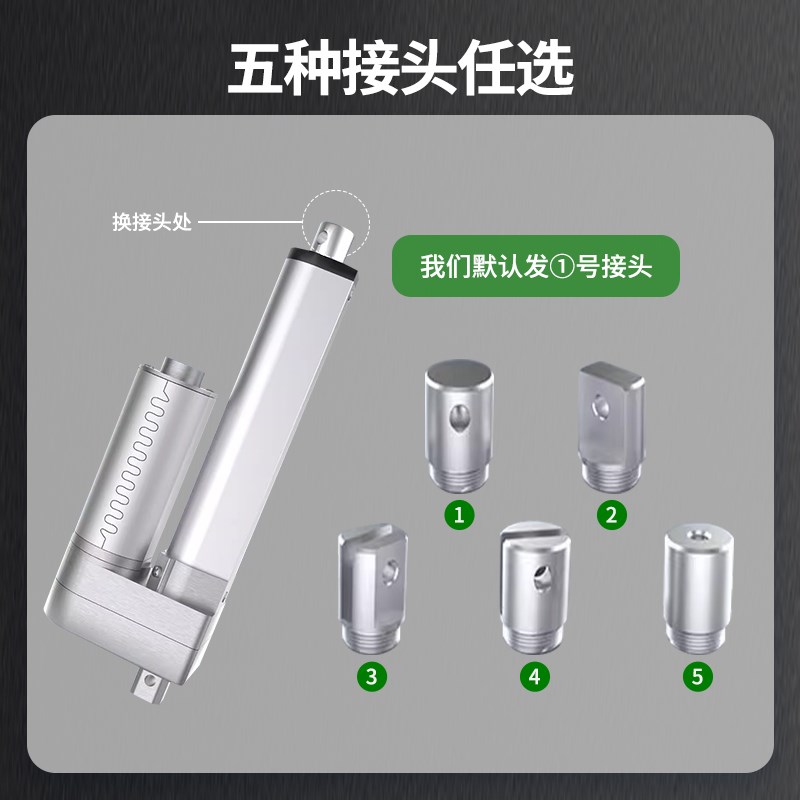 五种接头任选

换接头处

我们默认发①号接头

1

2

3

4

5