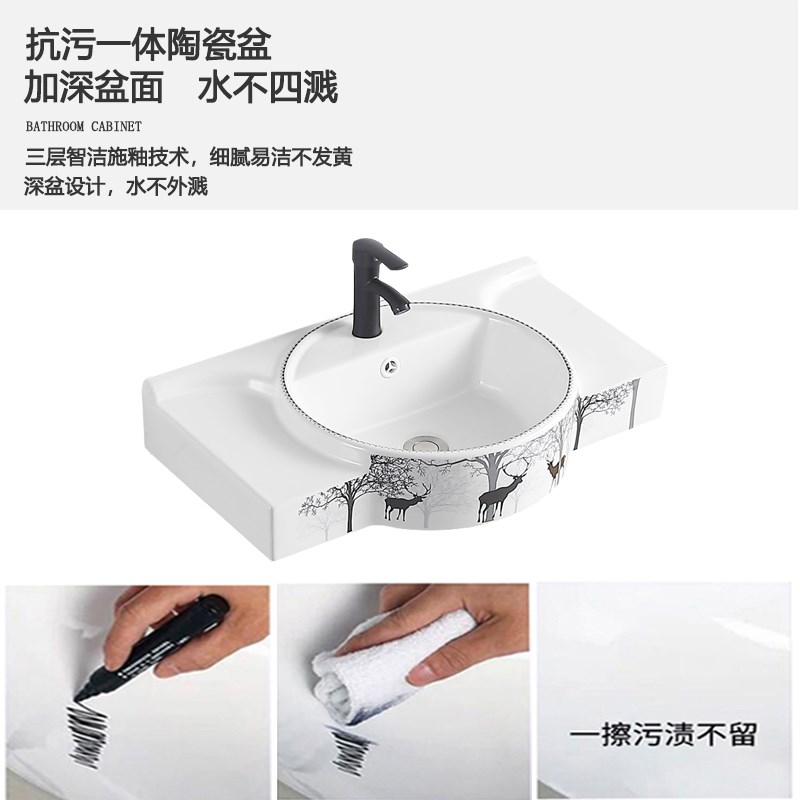 抗污一体陶瓷盆
加深盆面　水不四溅

BATHROOM CABINET

三层智洁施釉技术，细腻易洁不发黄
深盆设计，水不外溅

一擦污渍不留