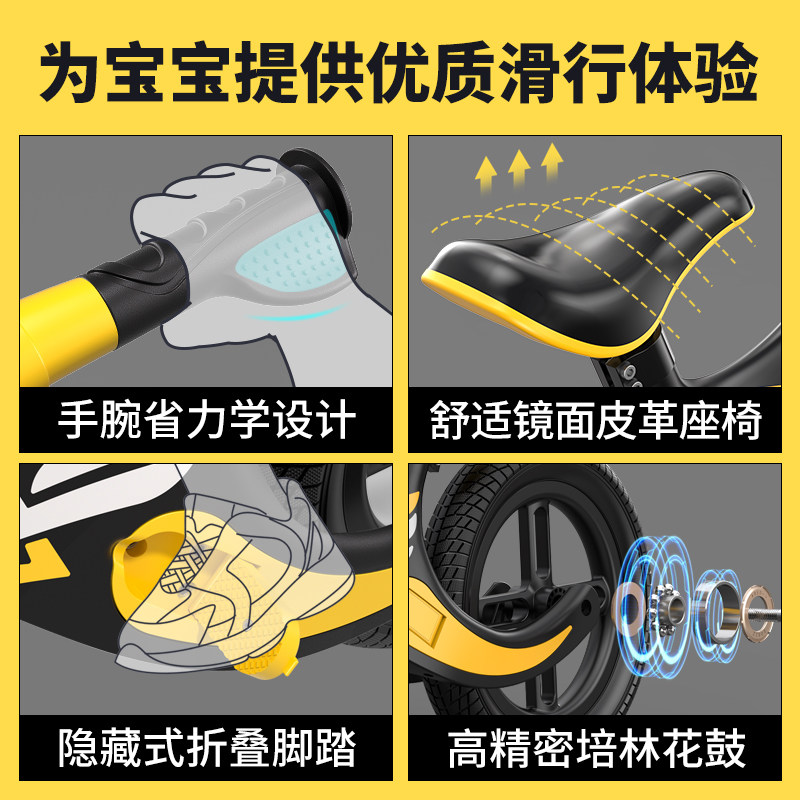 为宝宝提供优质滑行体验

手腕省力学设计

舒适镜面皮革座椅

隐藏式折叠脚踏

高精密培林花鼓