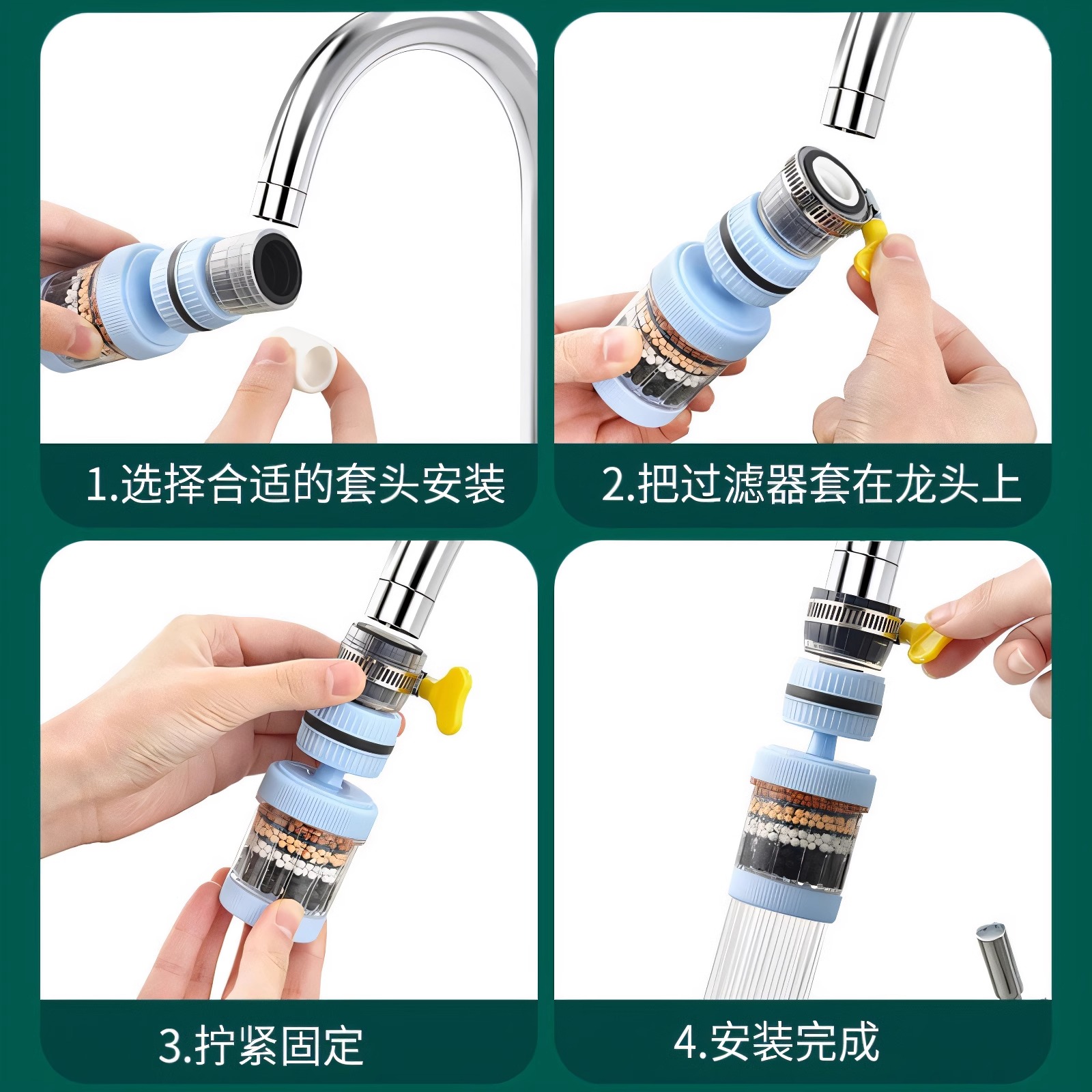 1.选择合适的套头安装

2.把过滤器套在龙头上

3.拧紧固定

4.安装完成