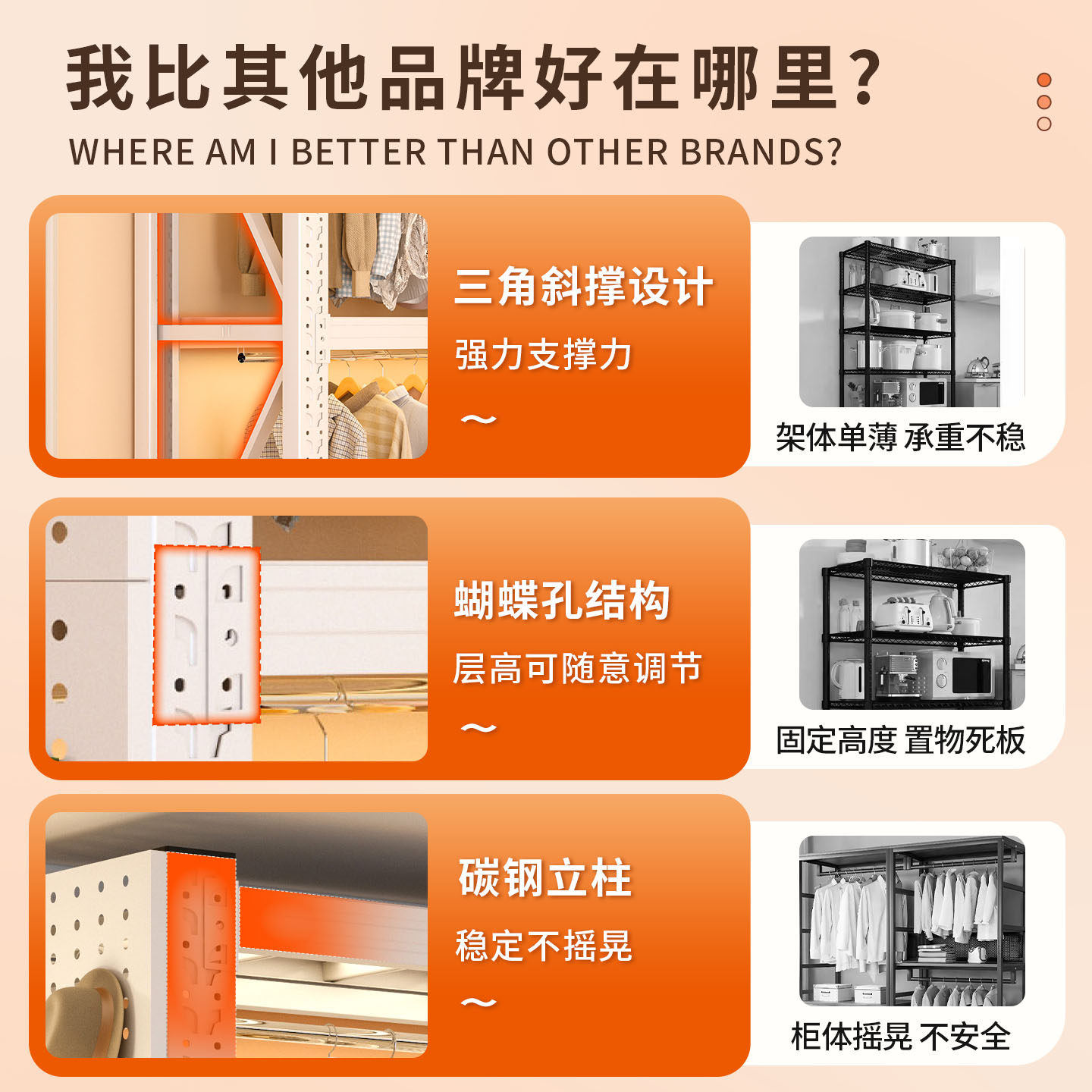 我比其他品牌好在哪里？
WHERE AM I BETTER THAN OTHER BRANDS?

三角斜撑设计
强力支撑力
～

架体单薄 承重不稳

蝴蝶孔结构
层高可随意调节
～

固定高度 置物死板

碳钢立柱
稳定不摇晃
～

柜体摇晃 不安全