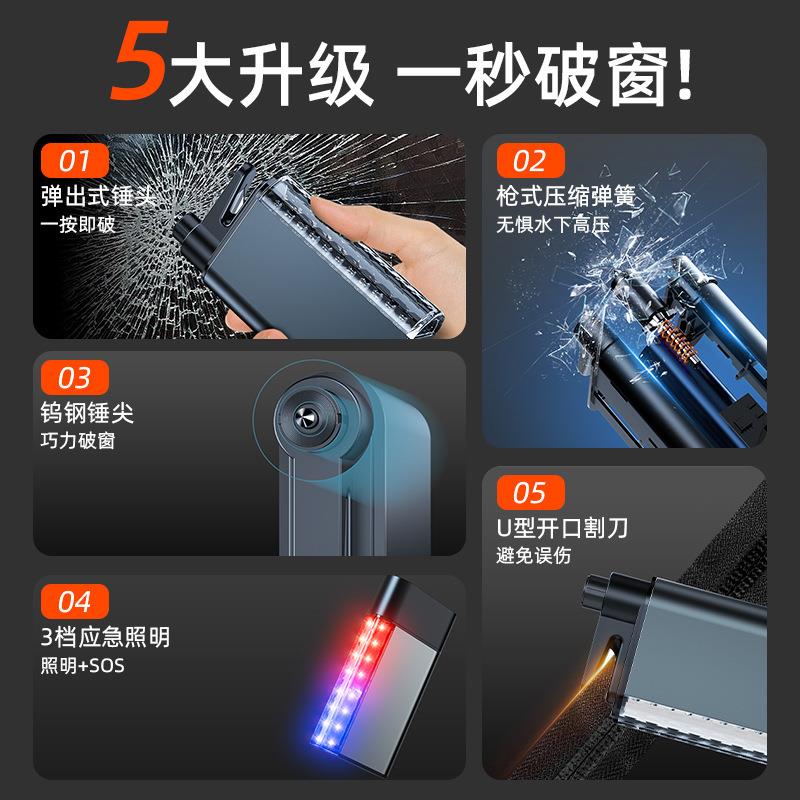 5大升级 一秒破窗!

01
弹出式锤头
一按即破

02
枪式压缩弹簧
无惧水下高压

03
钨钢锤尖
巧力破窗

04
3档应急照明
照明+SOS

05
U型开口割刀
避免误伤