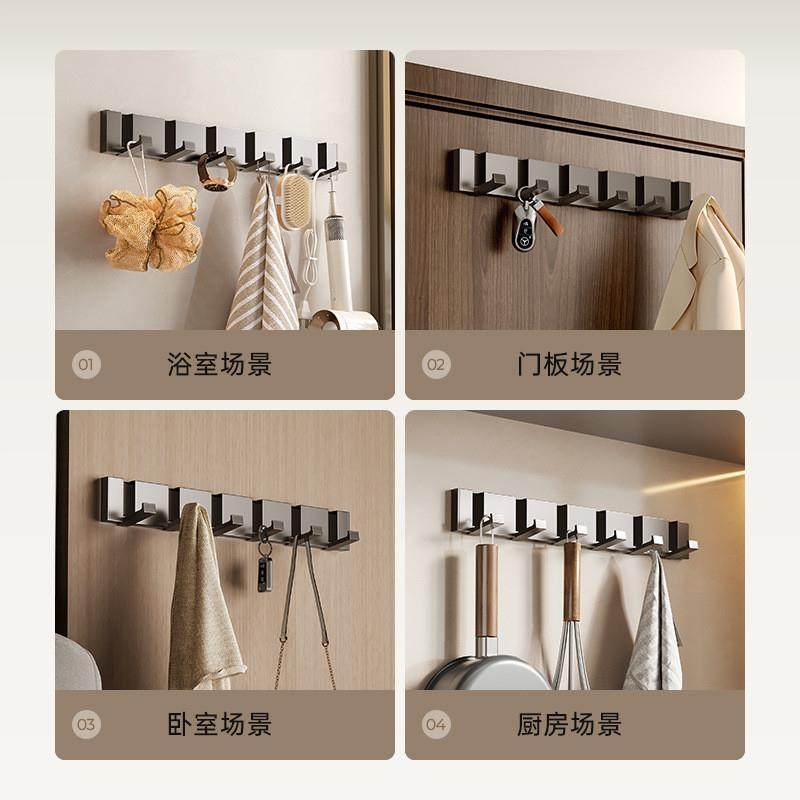 01 浴室场景

02 门板场景

03 卧室场景

04 厨房场景