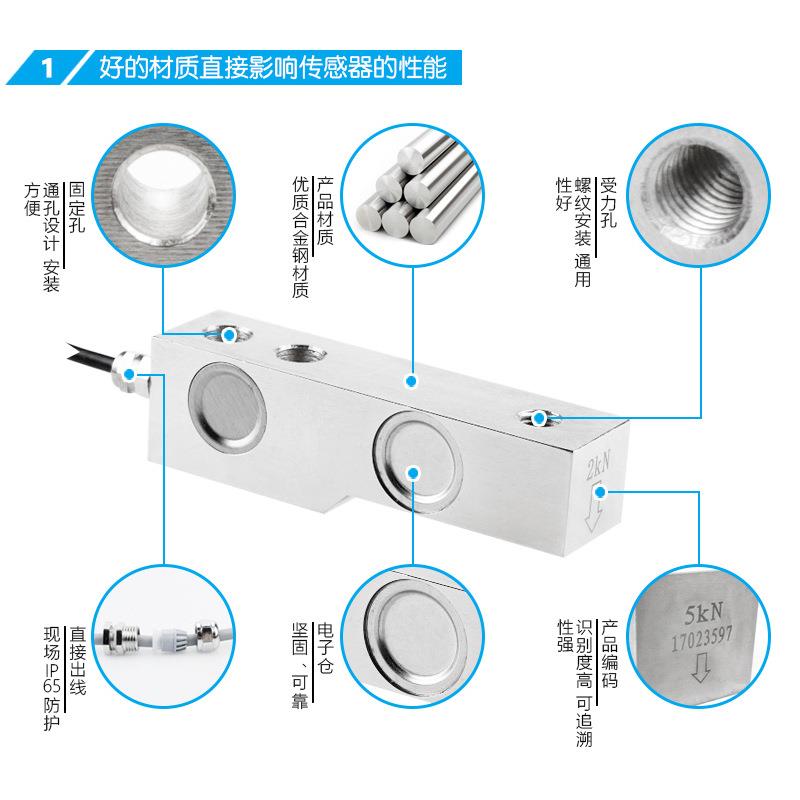 1 好的材质直接影响传感器的性能

固定孔
通孔设计 安装方便

产品材质
优质合金钢材质

受力孔
螺纹安装 通用性好

2kN

直接出线
现场IP65防护

电子仓
坚固、可靠

产品编码
识别度高 可追溯性强

5kN
17023597