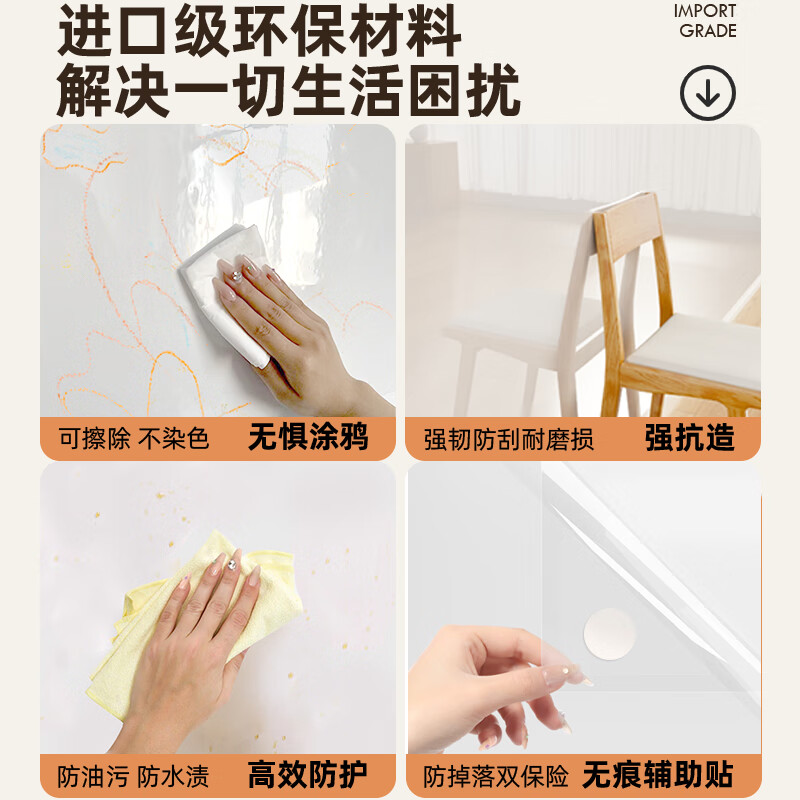 进口级环保材料
解决一切生活困扰

IMPORT
GRADE

可擦除 不染色 无惧涂鸦

强韧防刮耐磨损 强抗造

防油污 防水渍 高效防护

防掉落双保险 无痕辅助贴