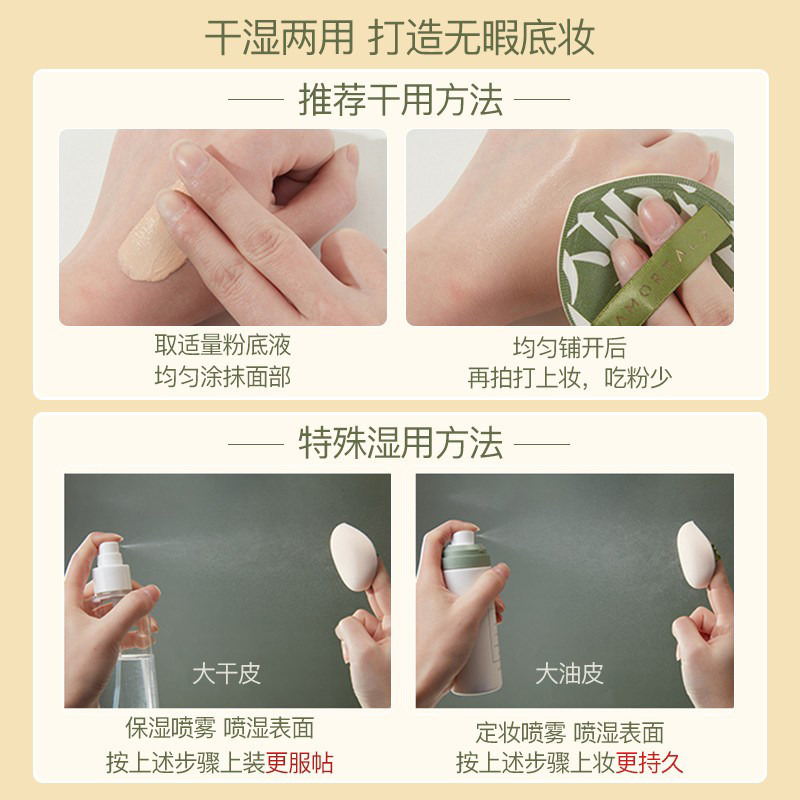 干湿两用 打造无暇底妆

—— 推荐干用方法 ——

取适量粉底液
均匀涂抹面部

AMORTALS

均匀铺开后
再拍打上妆，吃粉少

—— 特殊湿用方法 ——

大干皮

保湿喷雾 喷湿表面
按上述步骤上装更服帖

大油皮

定妆喷雾 喷湿表面
按上述步骤上妆更持久