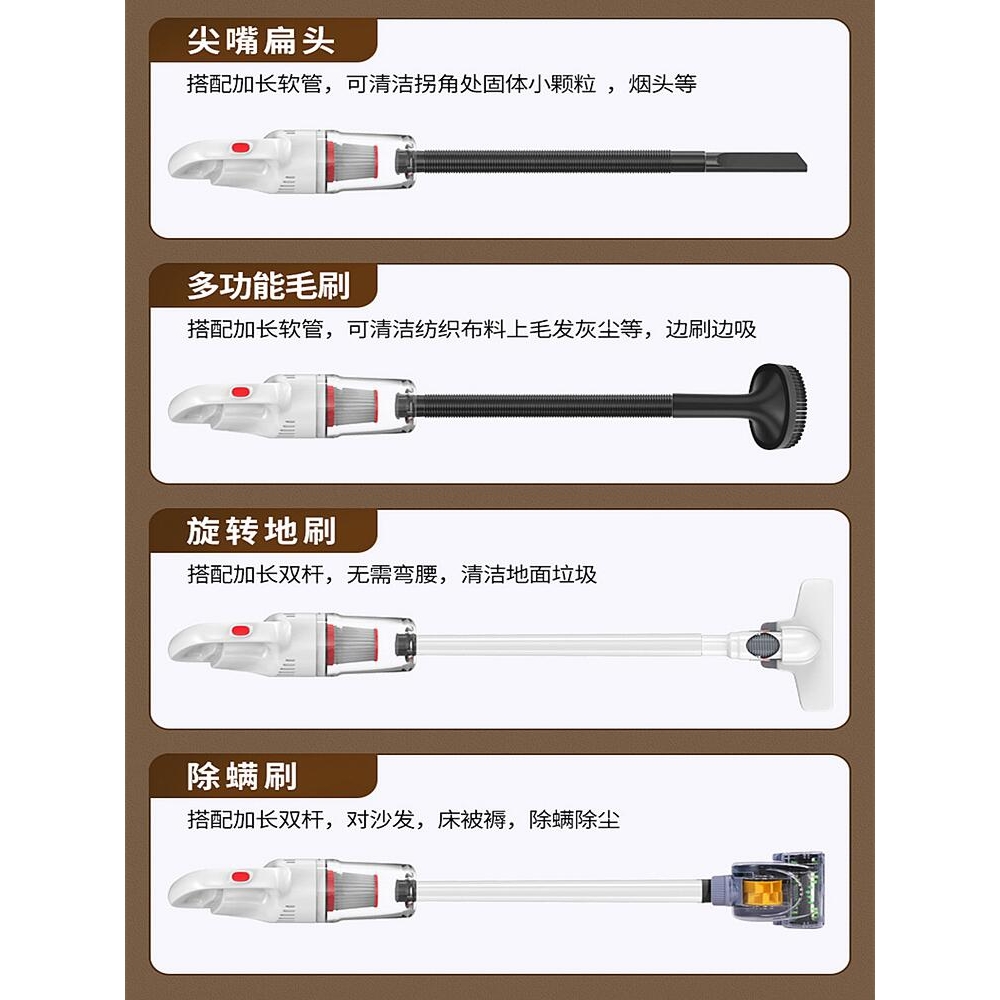 尖嘴扁头

搭配加长软管，可清洁拐角处固体小颗粒 ，烟头等

多功能毛刷

搭配加长软管，可清洁纺织布料上毛发灰尘等，边刷边吸

旋转地刷

搭配加长双杆，无需弯腰，清洁地面垃圾

除螨刷

搭配加长双杆，对沙发，床被褥，除螨除尘