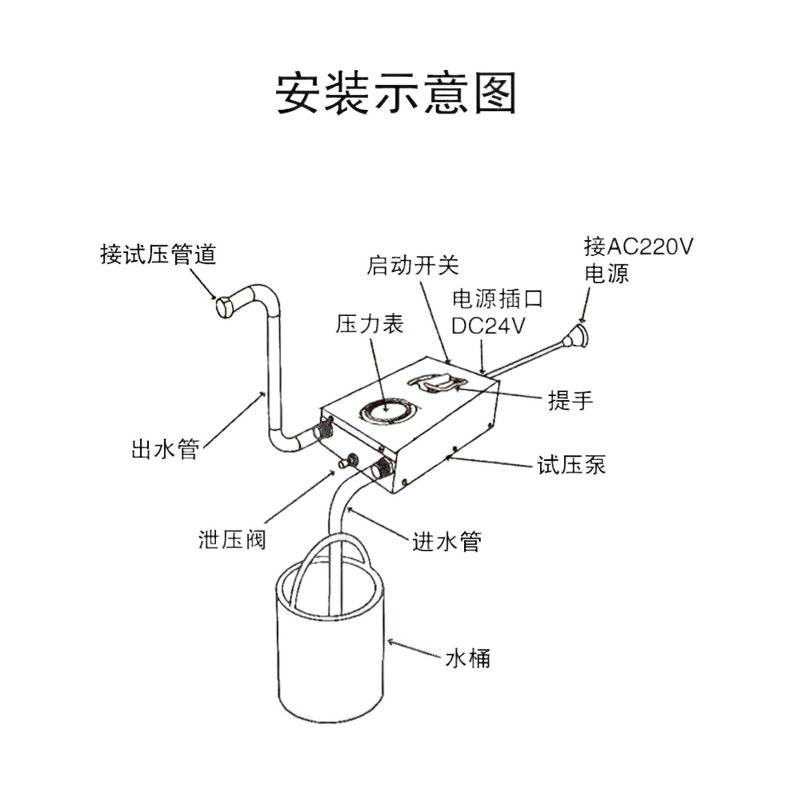 安装示意图

接试压管道

启动开关

接AC220V
电源

电源插口
DC24V

压力表

提手

出水管

试压泵

泄压阀

进水管

水桶