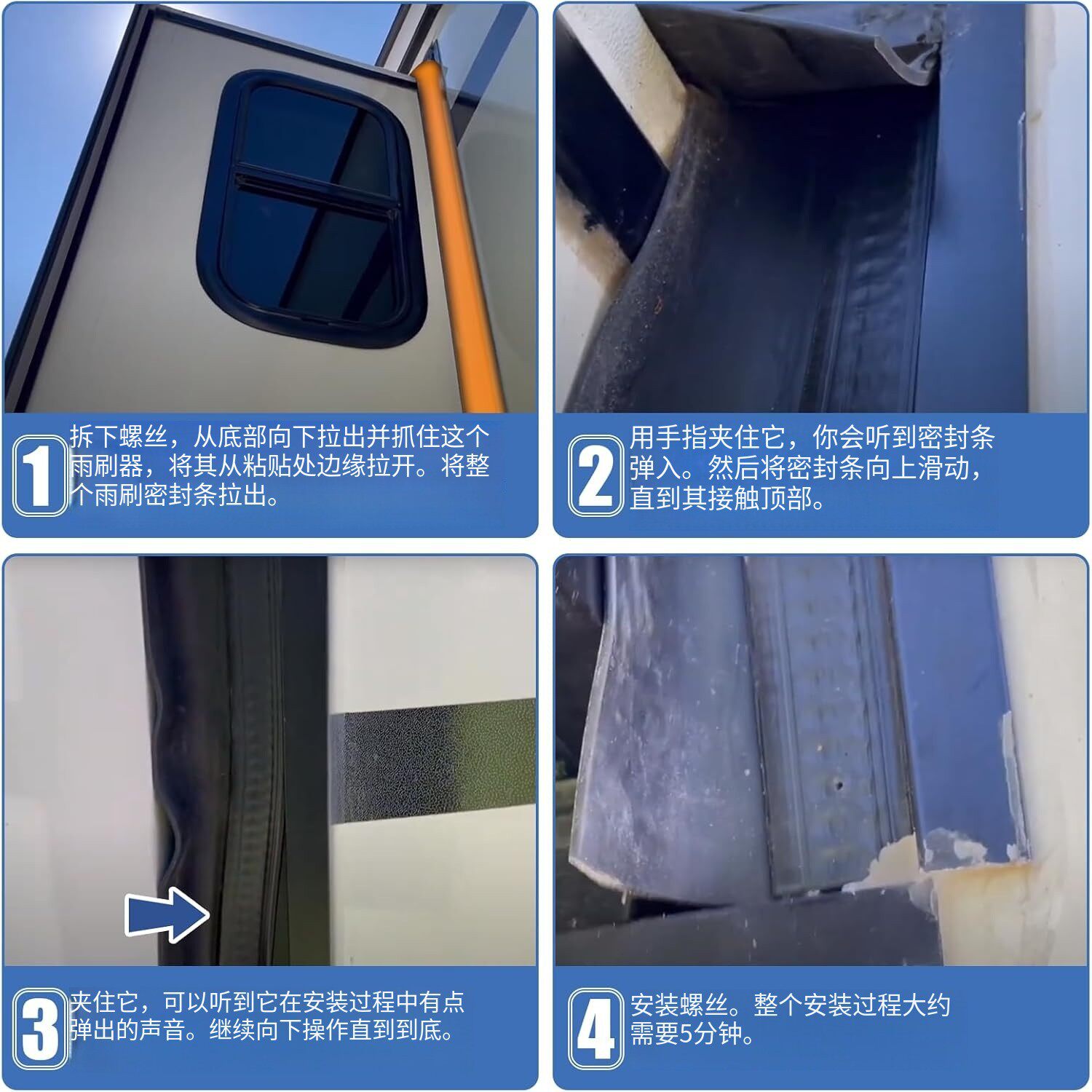 1 拆下螺丝，从底部向下拉出并抓住这个雨刷器，将其从粘贴处边缘拉开。将整个雨刷密封条拉出。

2 用手指夹住它，你会听到密封条弹入。然后将密封条向上滑动，直到其接触顶部。

3 夹住它，可以听到它在安装过程中有点弹出的声音。继续向下操作直到到底。

4 安装螺丝。整个安装过程大约需要5分钟。