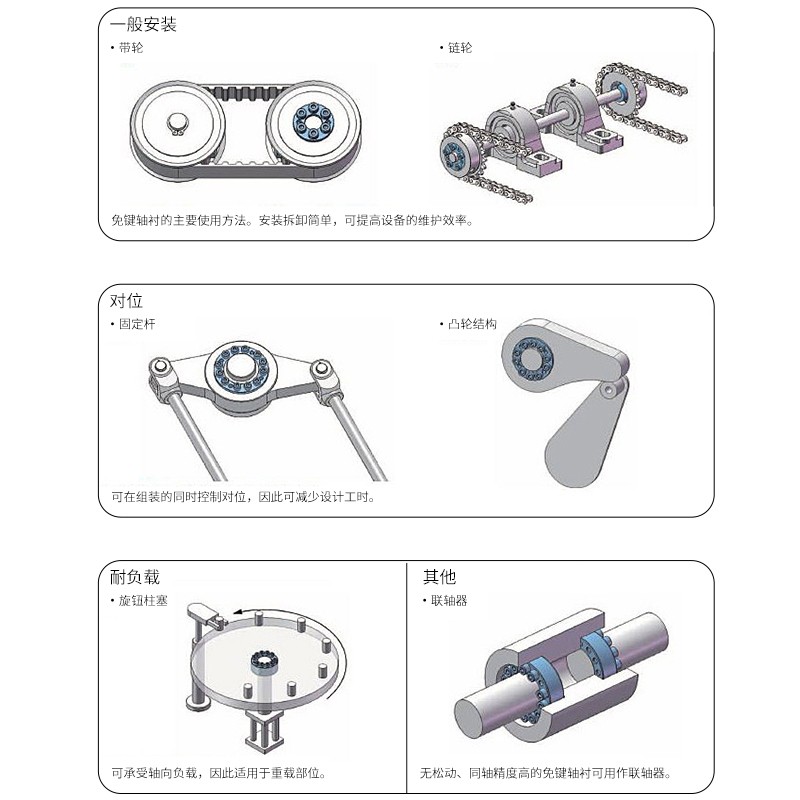 一般安装

• 带轮

• 链轮

免键轴衬的主要使用方法。安装拆卸简单，可提高设备的维护效率。

对位

• 固定杆

• 凸轮结构

可在组装的同时控制对位，因此可减少设计工时。

耐负载

• 旋钮柱塞

可承受轴向负载，因此适用于重载部位。

其他

• 联轴器

无松动、同轴精度高的免键轴衬可用作联轴器。