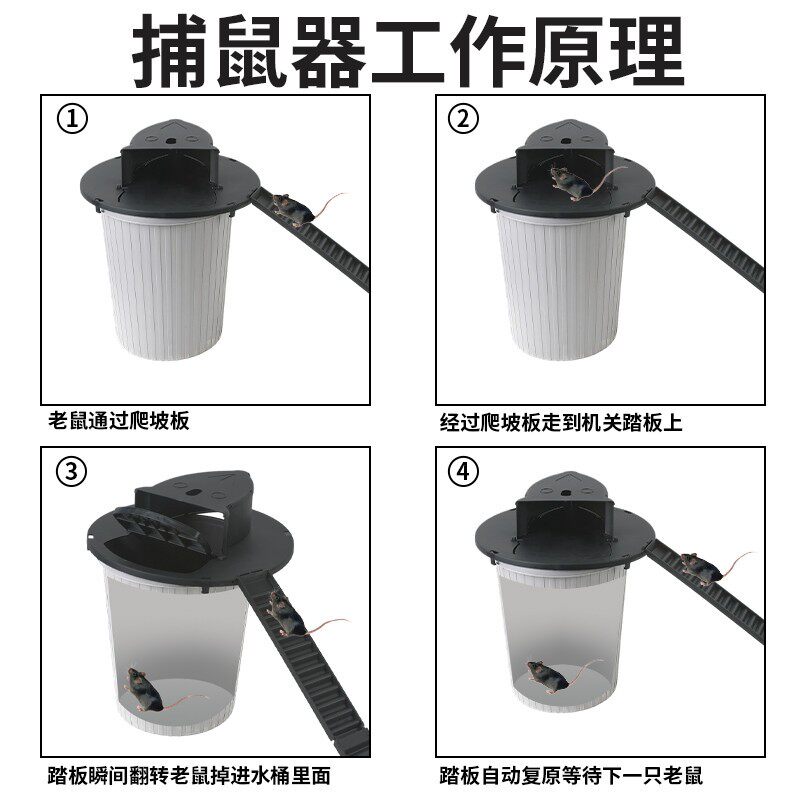 捕鼠器工作原理

①

老鼠通过爬坡板

②

经过爬坡板走到机关踏板上

③

踏板瞬间翻转老鼠掉进水桶里面

④

踏板自动复原等待下一只老鼠