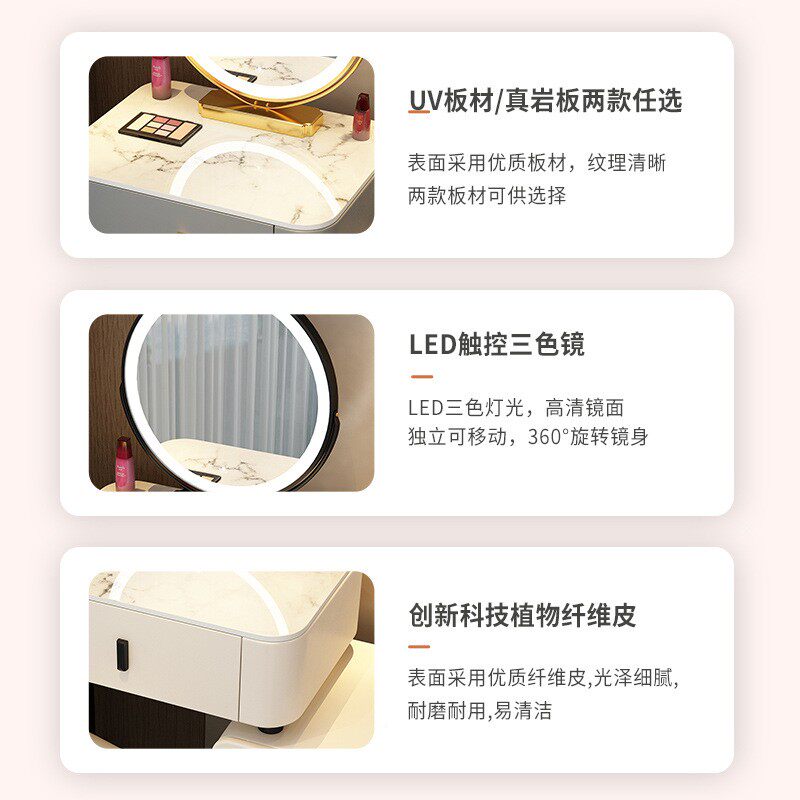 UV板材/真岩板两款任选

表面采用优质板材，纹理清晰
两款板材可供选择

LED触控三色镜

LED三色灯光，高清镜面
独立可移动，360°旋转镜身

创新科技植物纤维皮

表面采用优质纤维皮,光泽细腻,
耐磨耐用,易清洁