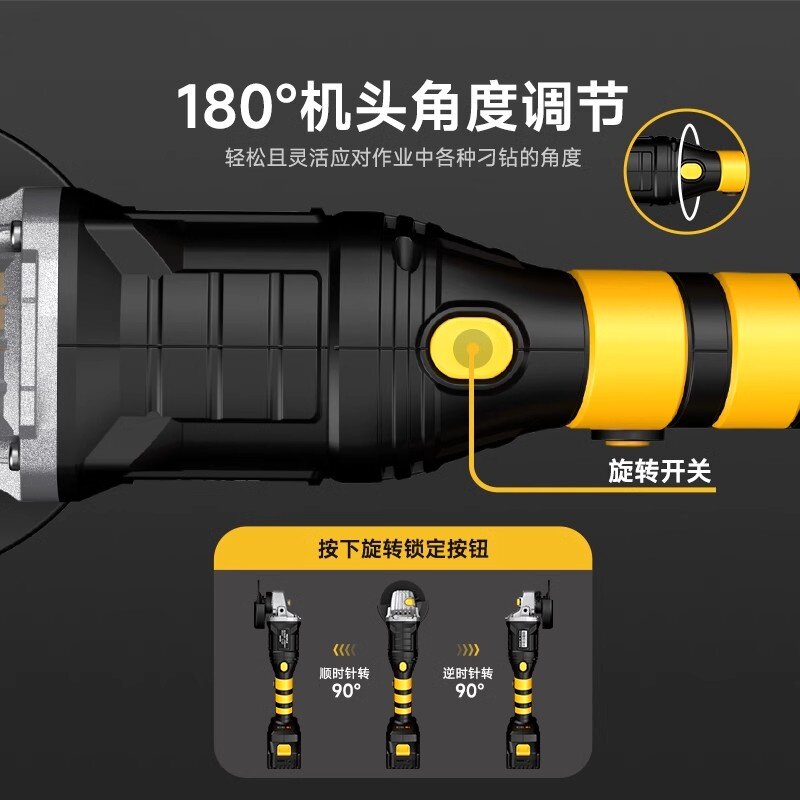 180°机头角度调节

轻松且灵活应对作业中各种刁钻的角度

旋转开关

按下旋转锁定按钮

顺时针转
90°

逆时针转
90°