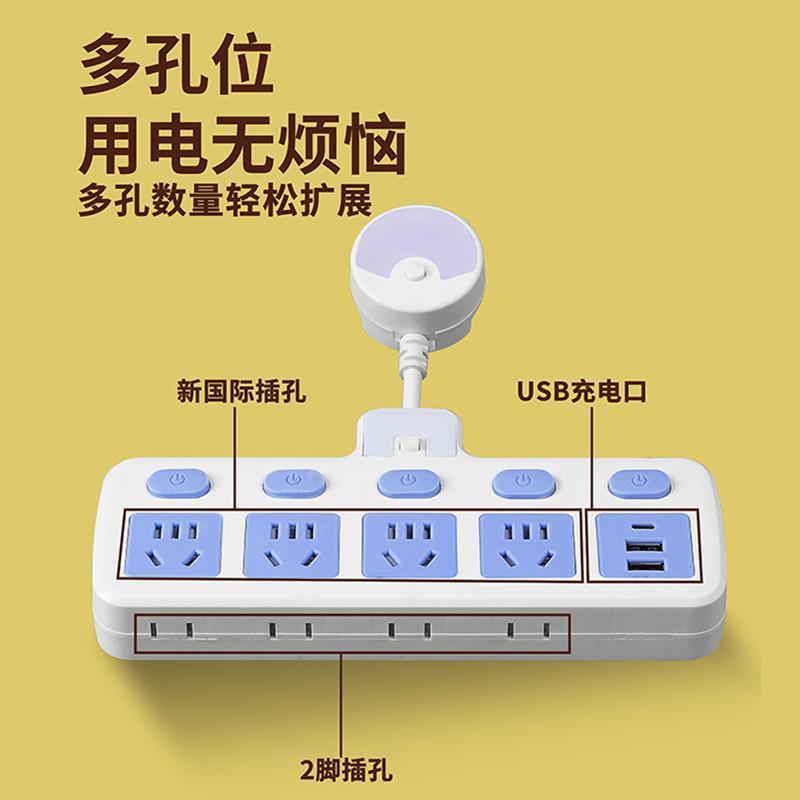 多孔位
用电无烦恼
多孔数量轻松扩展

新国际插孔

USB充电口

2脚插孔