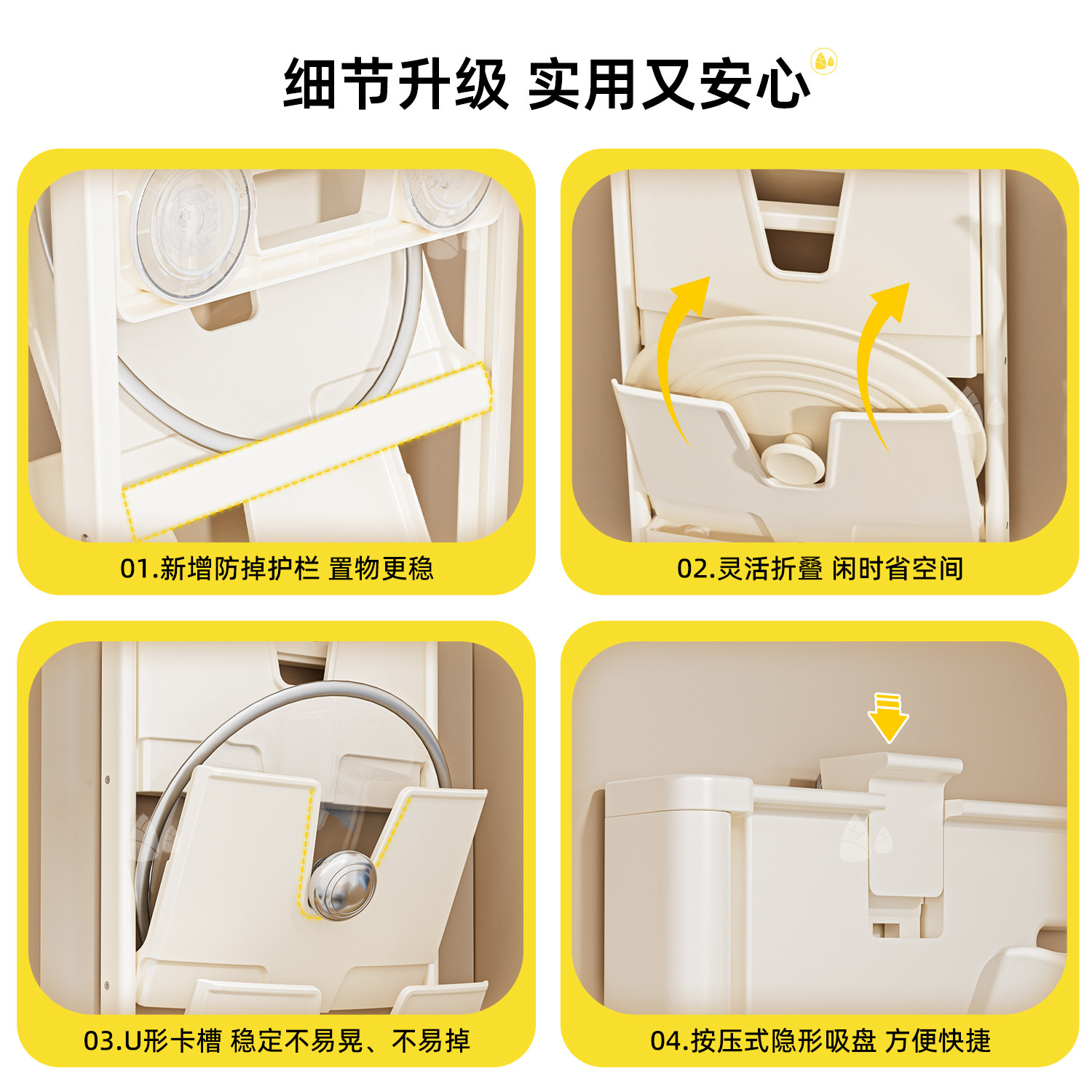 细节升级 实用又安心

01.新增防掉护栏 置物更稳

02.灵活折叠 闲时省空间

03.U形卡槽 稳定不易晃、不易掉

04.按压式隐形吸盘 方便快捷