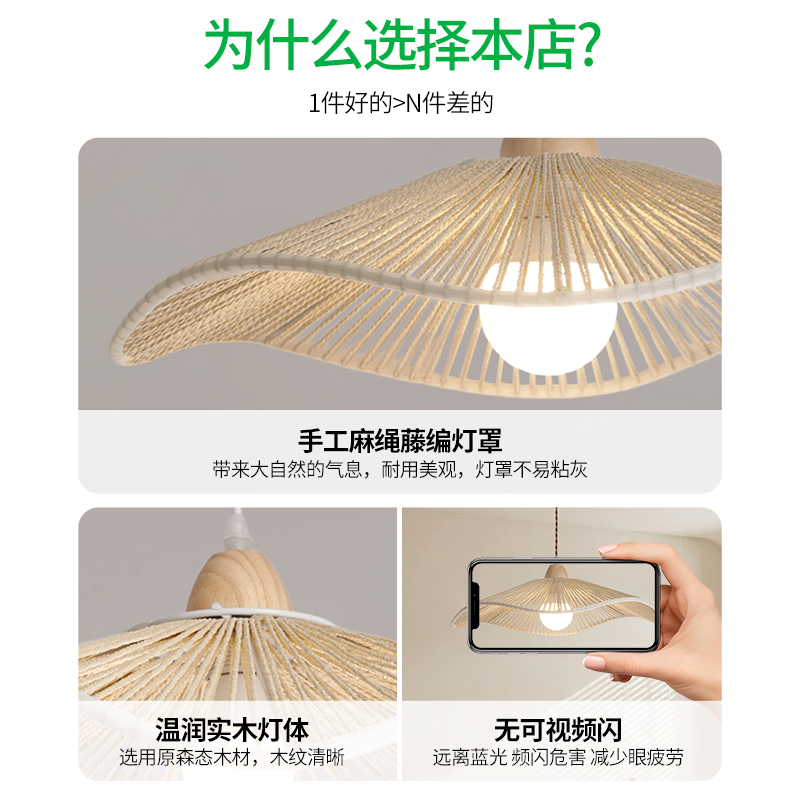 为什么选择本店?
1件好的>N件差的

手工麻绳藤编灯罩
带来大自然的气息，耐用美观，灯罩不易粘灰

温润实木灯体
选用原森态木材，木纹清晰

无可视频闪
远离蓝光 频闪危害 减少眼疲劳