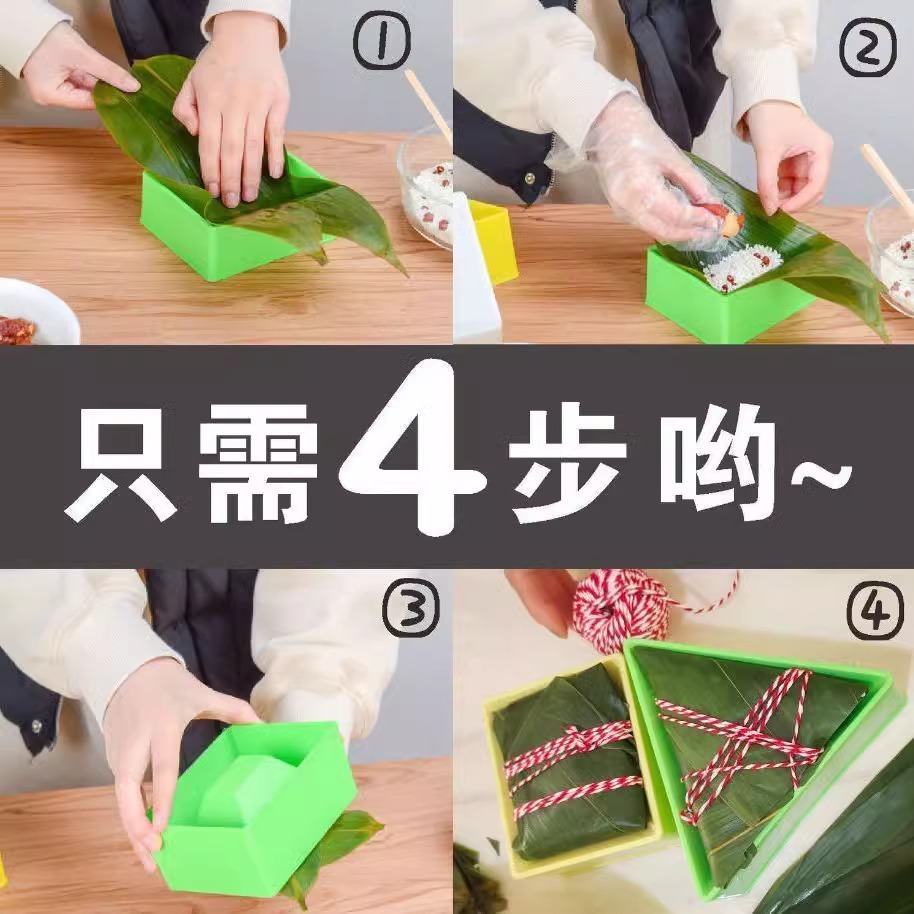 ①

②

只需4步哟~

③

④