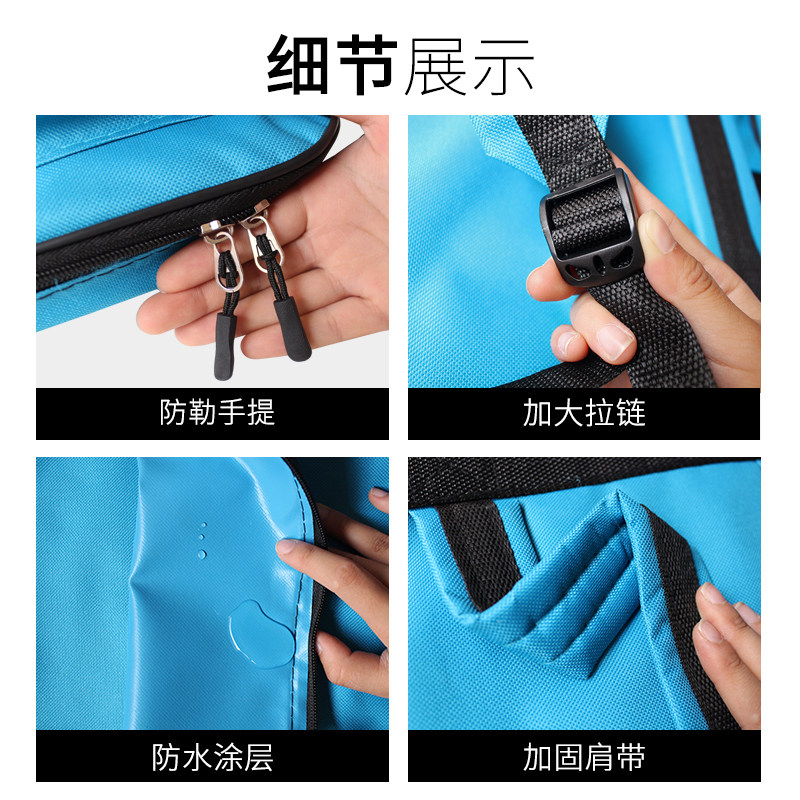 细节展示

防勒手提

加大拉链

防水涂层

加固肩带