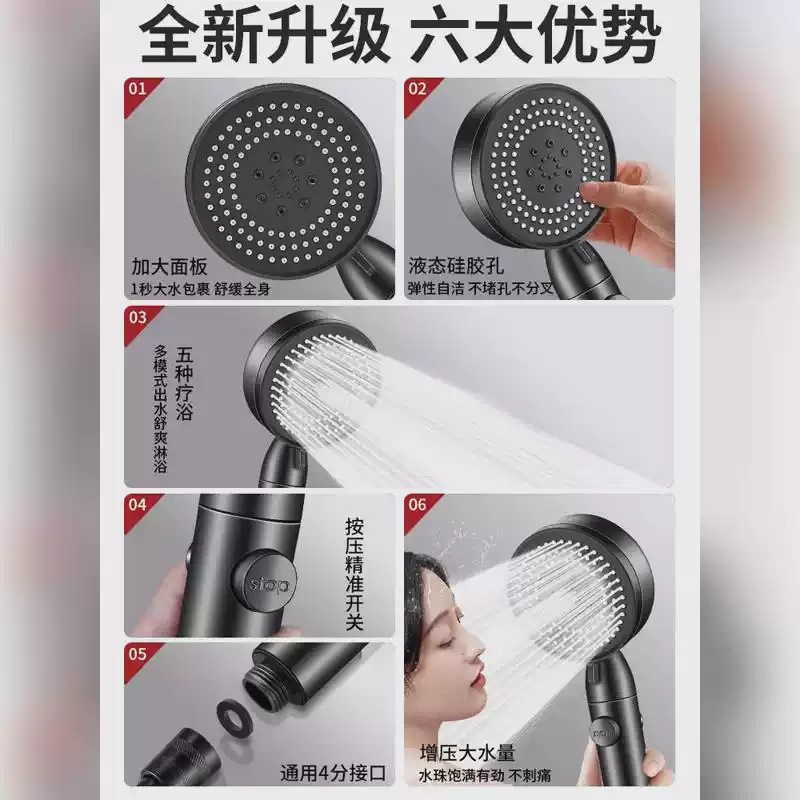 全新升级 六大优势

01
加大面板
1秒大水包裹 舒缓全身

02
液态硅胶孔
弹性自洁 不堵孔不分叉

03
五种疗浴
多模式出水舒爽淋浴

04
stop
按压精准开关

05
通用4分接口

06
增压大水量
水珠饱满有劲 不刺痛