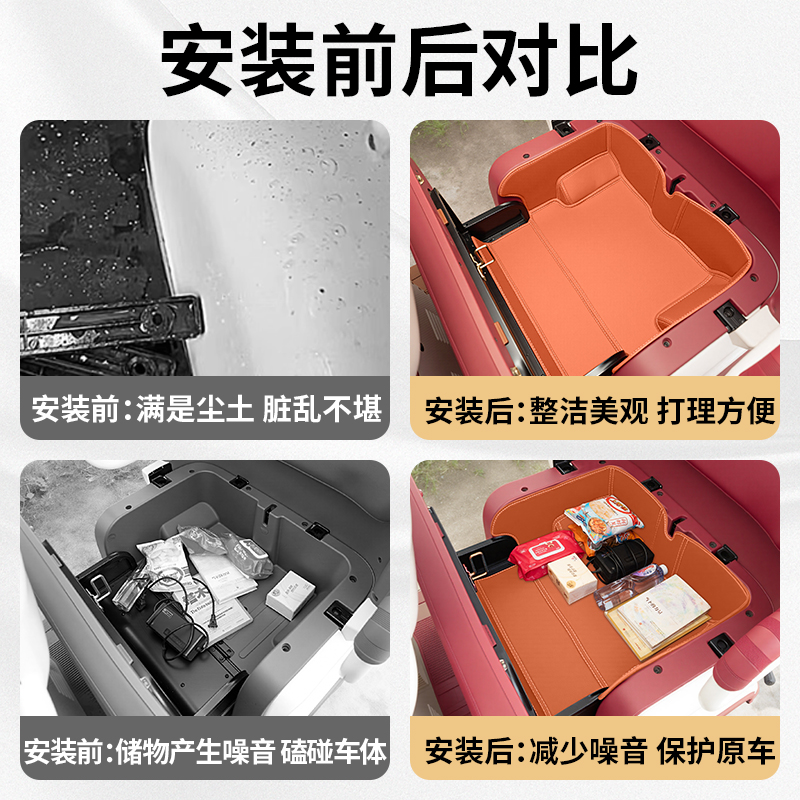 安装前后对比

安装前:满是尘土 脏乱不堪

安装后:整洁美观 打理方便

安装前:储物产生噪音 磕碰车体

安装后:减少噪音 保护原车