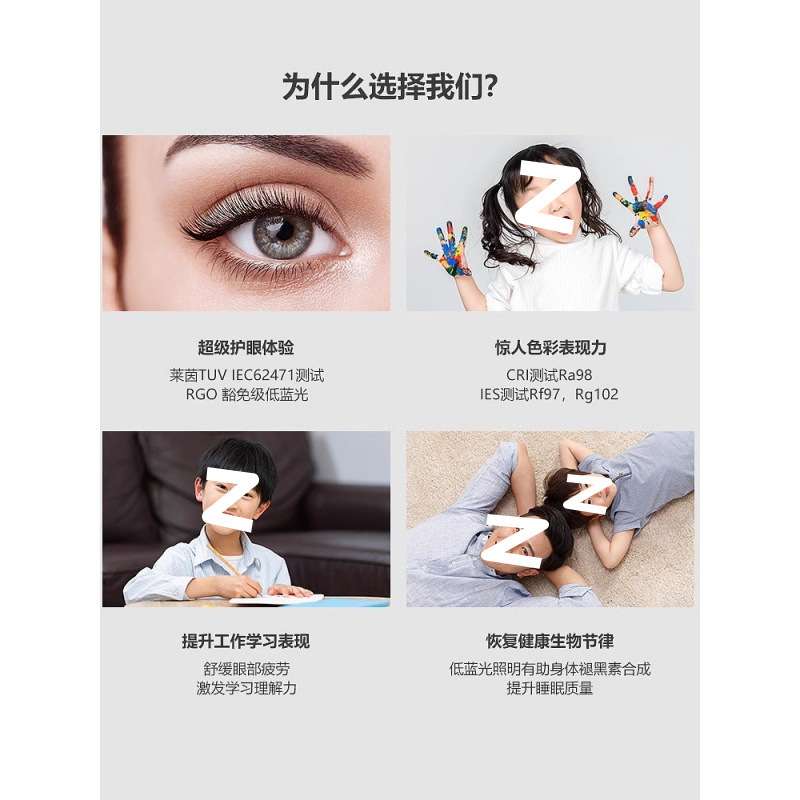 为什么选择我们？

超级护眼体验
莱茵TUV IEC62471测试
RGO 豁免级低蓝光

惊人色彩表现力
CRI测试Ra98
IES测试Rf97，Rg102

提升工作学习表现
舒缓眼部疲劳
激发学习理解力

恢复健康生物节律
低蓝光照明有助身体褪黑素合成
提升睡眠质量