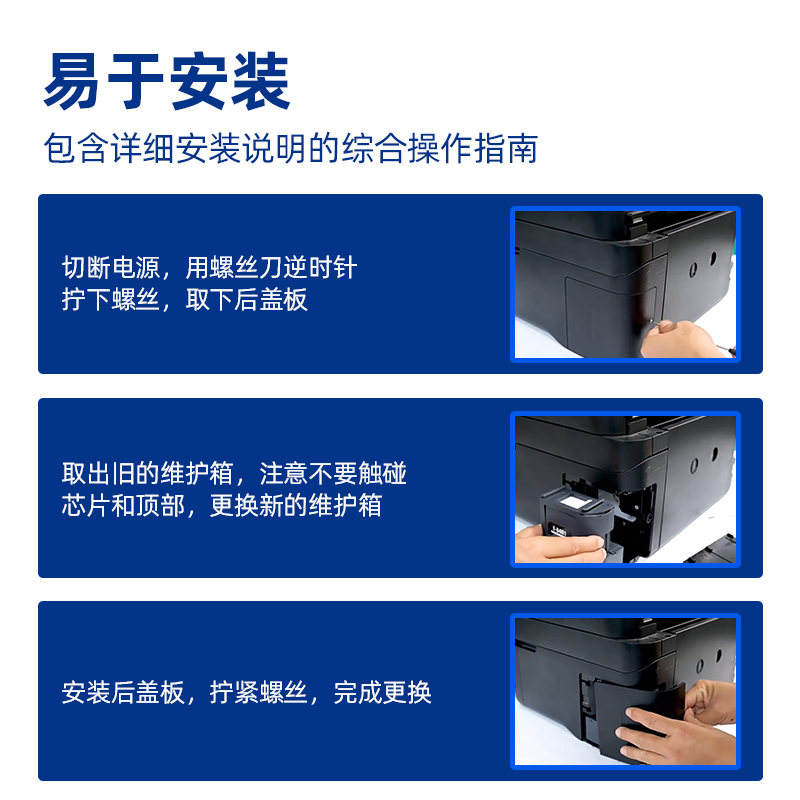 易于安装

包含详细安装说明的综合操作指南

切断电源，用螺丝刀逆时针拧下螺丝，取下后盖板

取出旧的维护箱，注意不要触碰芯片和顶部，更换新的维护箱

安装后盖板，拧紧螺丝，完成更换