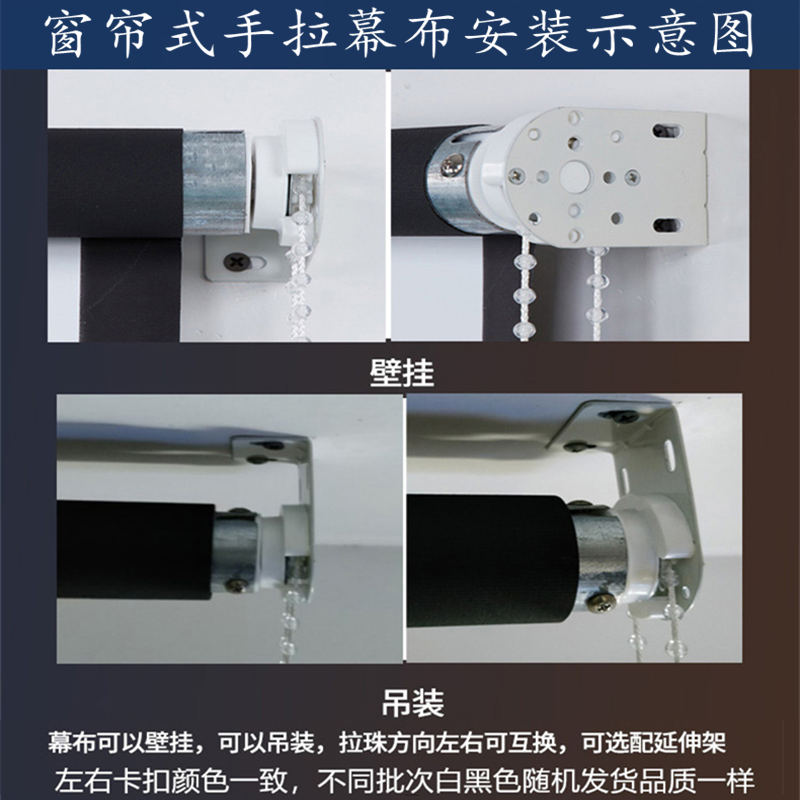 窗帘式手拉幕布安装示意图

壁挂

吊装

幕布可以壁挂，可以吊装，拉珠方向左右可互换，可选配延伸架

左右卡扣颜色一致，不同批次白黑色随机发货品质一样