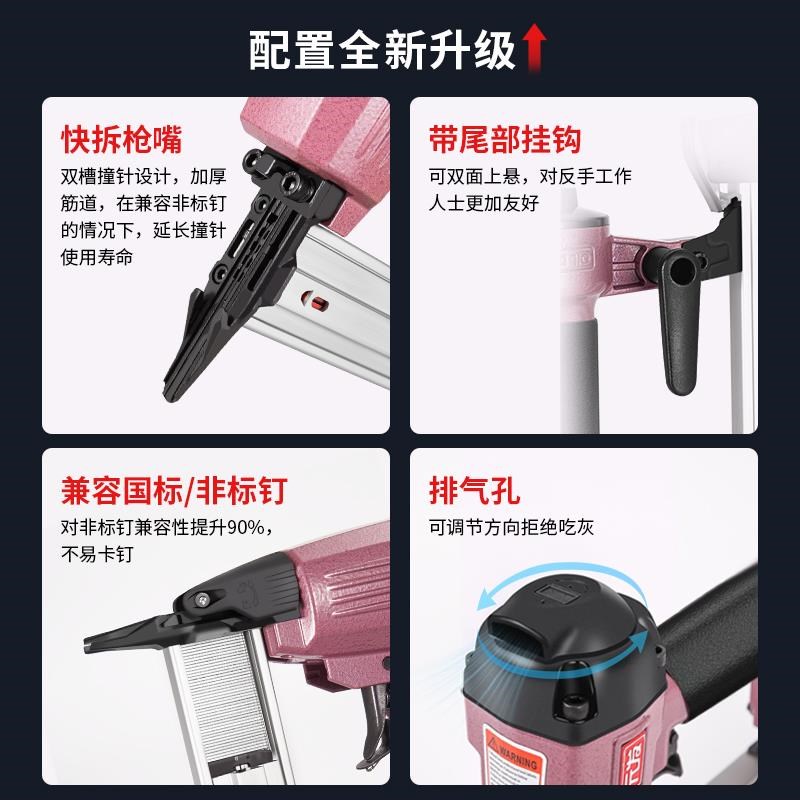 配置全新升级

快拆枪嘴
双槽撞针设计，加厚筋道，在兼容非标钉的情况下，延长撞针使用寿命

带尾部挂钩
可双面上悬，对反手工作人士更加友好

兼容国标/非标钉
对非标钉兼容性提升90%，不易卡钉

排气孔
可调节方向拒绝吃灰

WARNING