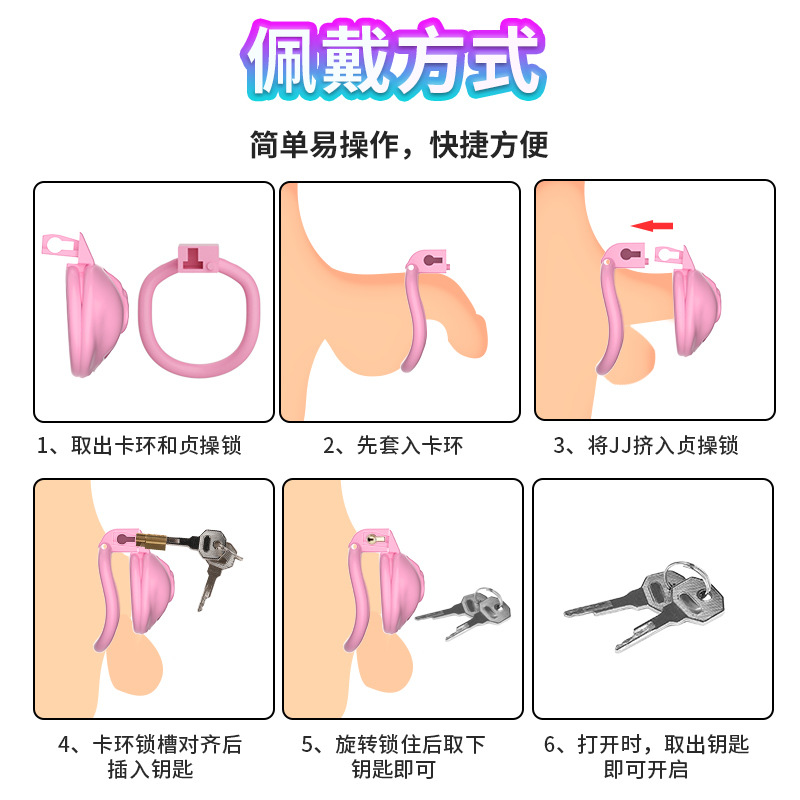 佩戴方式

简单易操作，快捷方便

1、取出卡环和贞操锁

2、先套入卡环

3、将JJ挤入贞操锁

4、卡环锁槽对齐后插入钥匙

5、旋转锁住后取下钥匙即可

6、打开时，取出钥匙即可开启