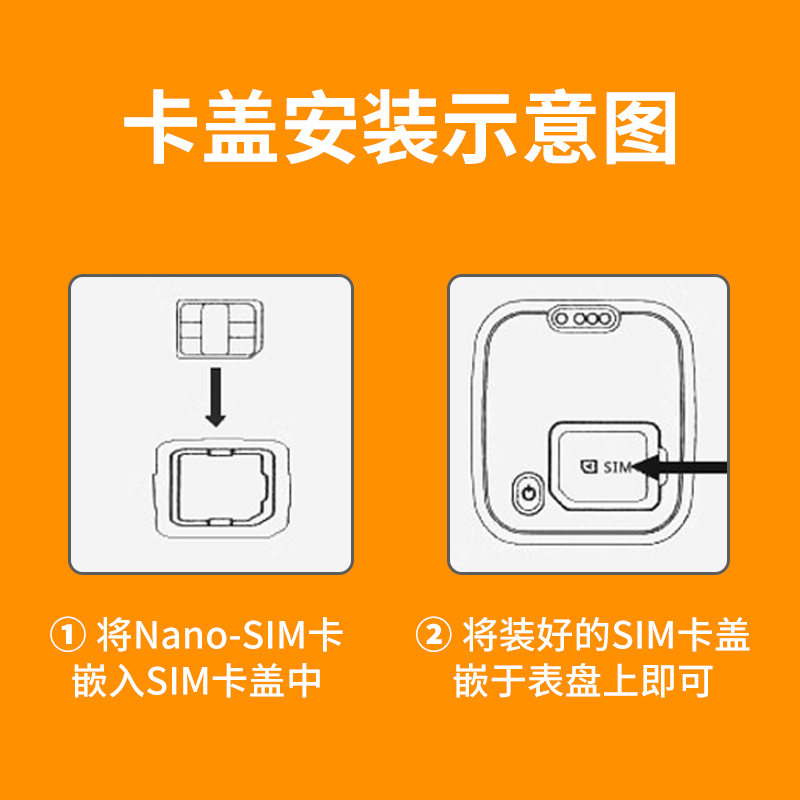 卡盖安装示意图

SIM

① 将Nano-SIM卡嵌入SIM卡盖中

② 将装好的SIM卡盖嵌于表盘上即可