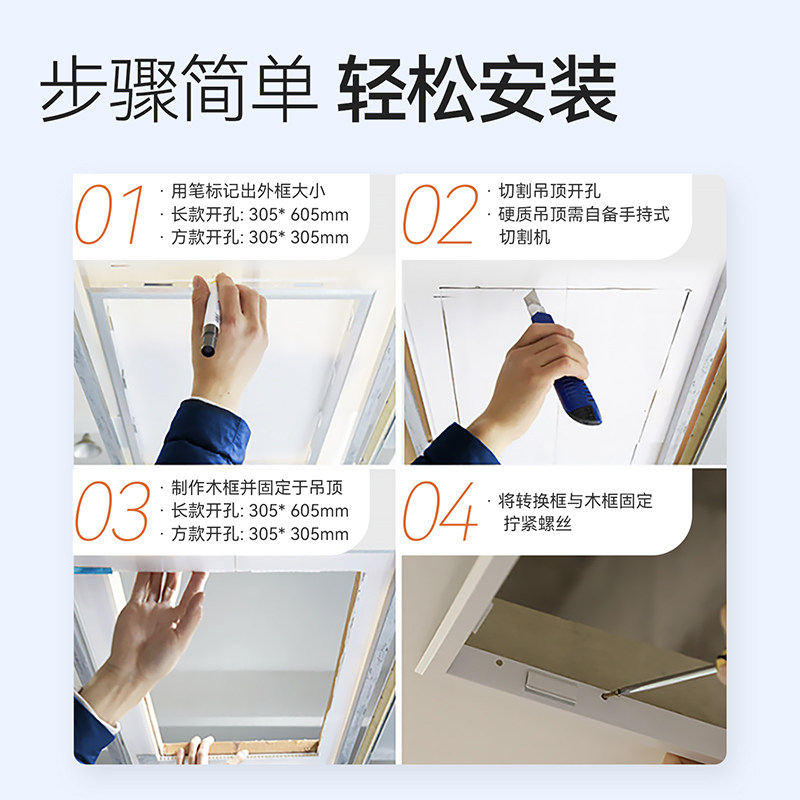 步骤简单 轻松安装

01
· 用笔标记出外框大小
· 长款开孔: 305* 605mm
· 方款开孔: 305* 305mm

02
· 切割吊顶开孔
· 硬质吊顶需自备手持式切割机

03
· 制作木框并固定于吊顶
· 长款开孔: 305* 605mm
· 方款开孔: 305* 305mm

04
· 将转换框与木框固定拧紧螺丝