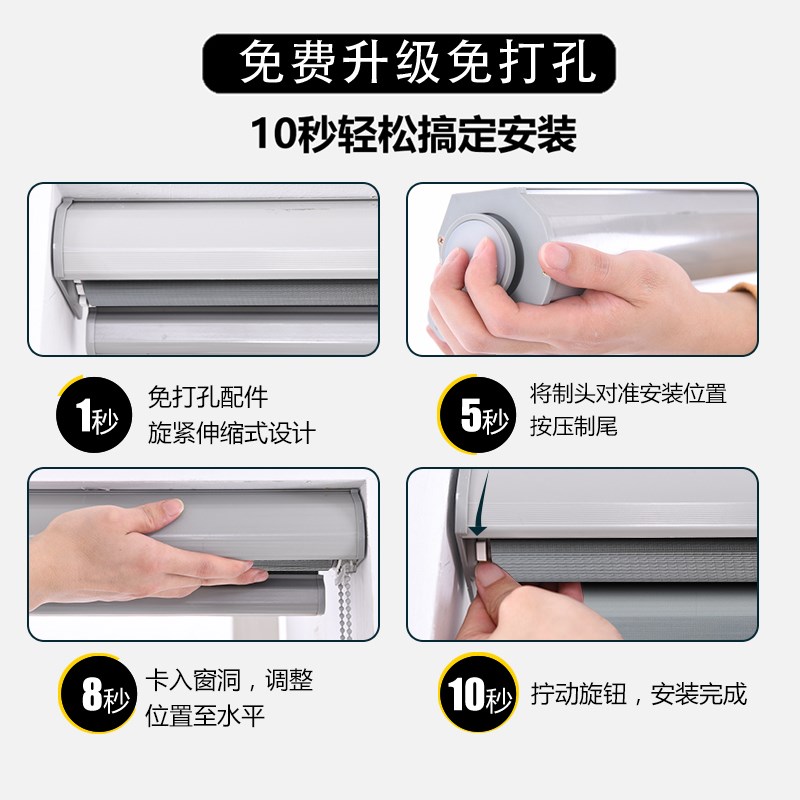 免费升级免打孔

10秒轻松搞定安装

1秒 免打孔配件
旋紧伸缩式设计

5秒 将制头对准安装位置
按压制尾

8秒 卡入窗洞，调整
位置至水平

10秒 拧动旋钮，安装完成